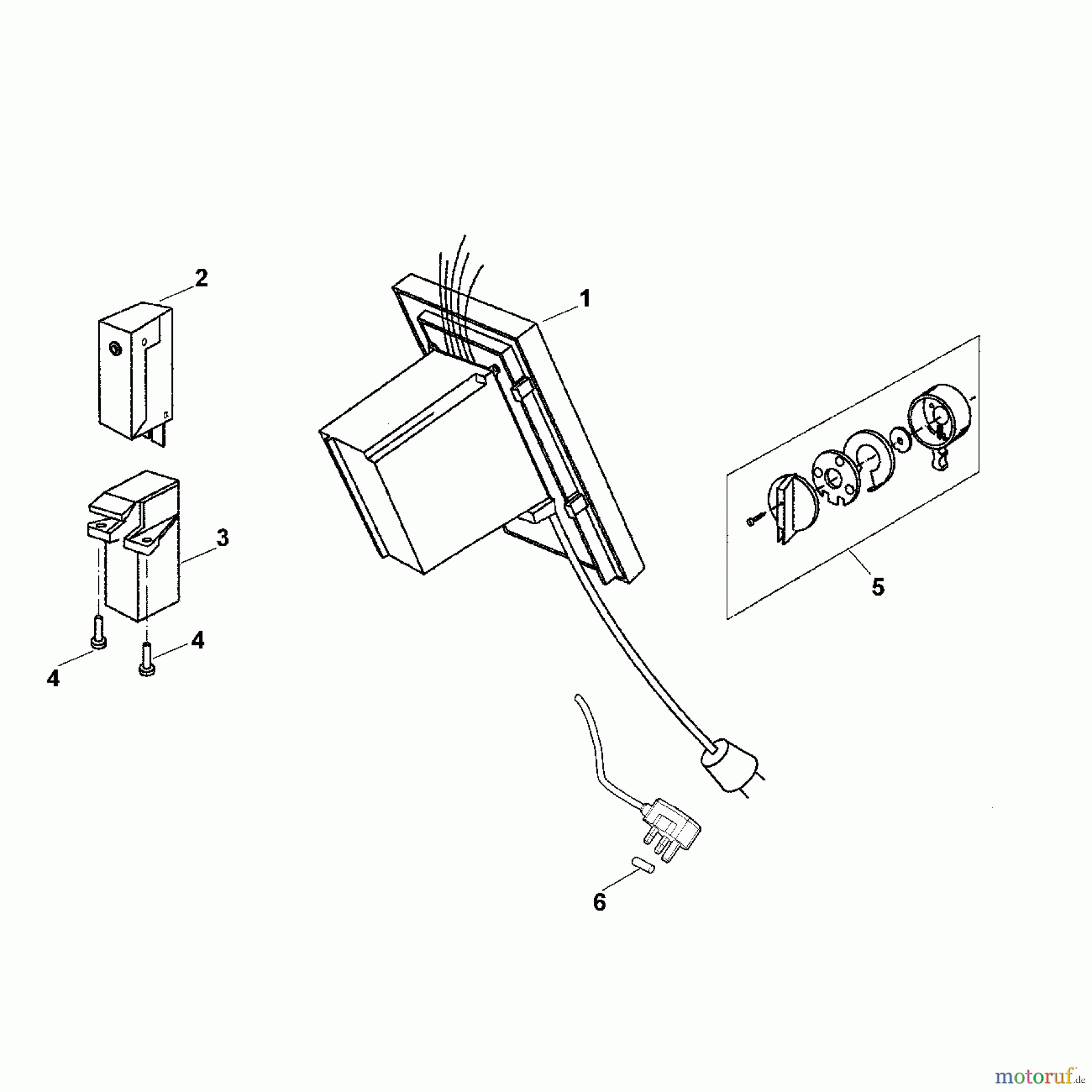 2
1
3
5
4
4
6
motoruf.de