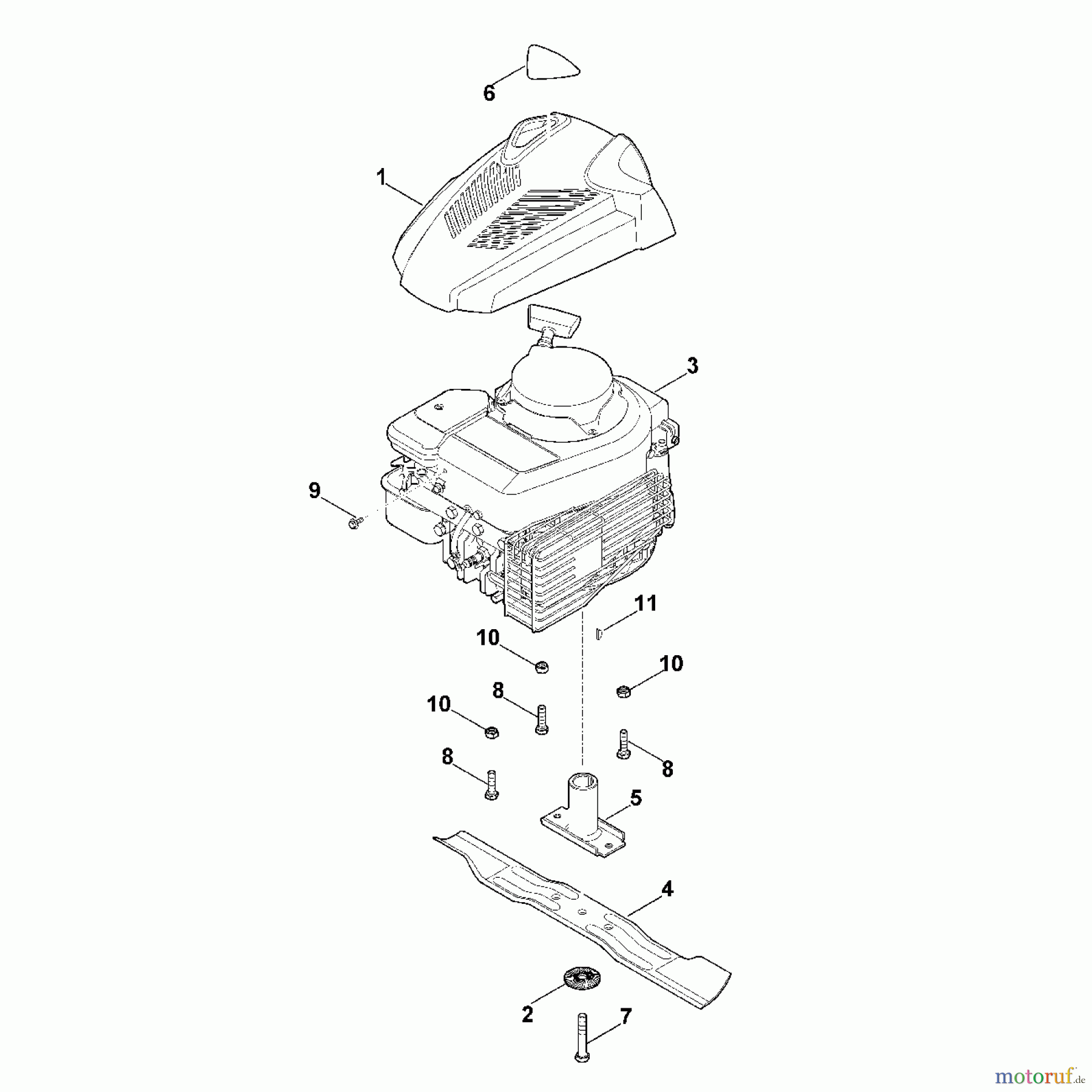 6

1

3

9

11

10

10

8

10

8

8

5

4

2

7

motoruf.de