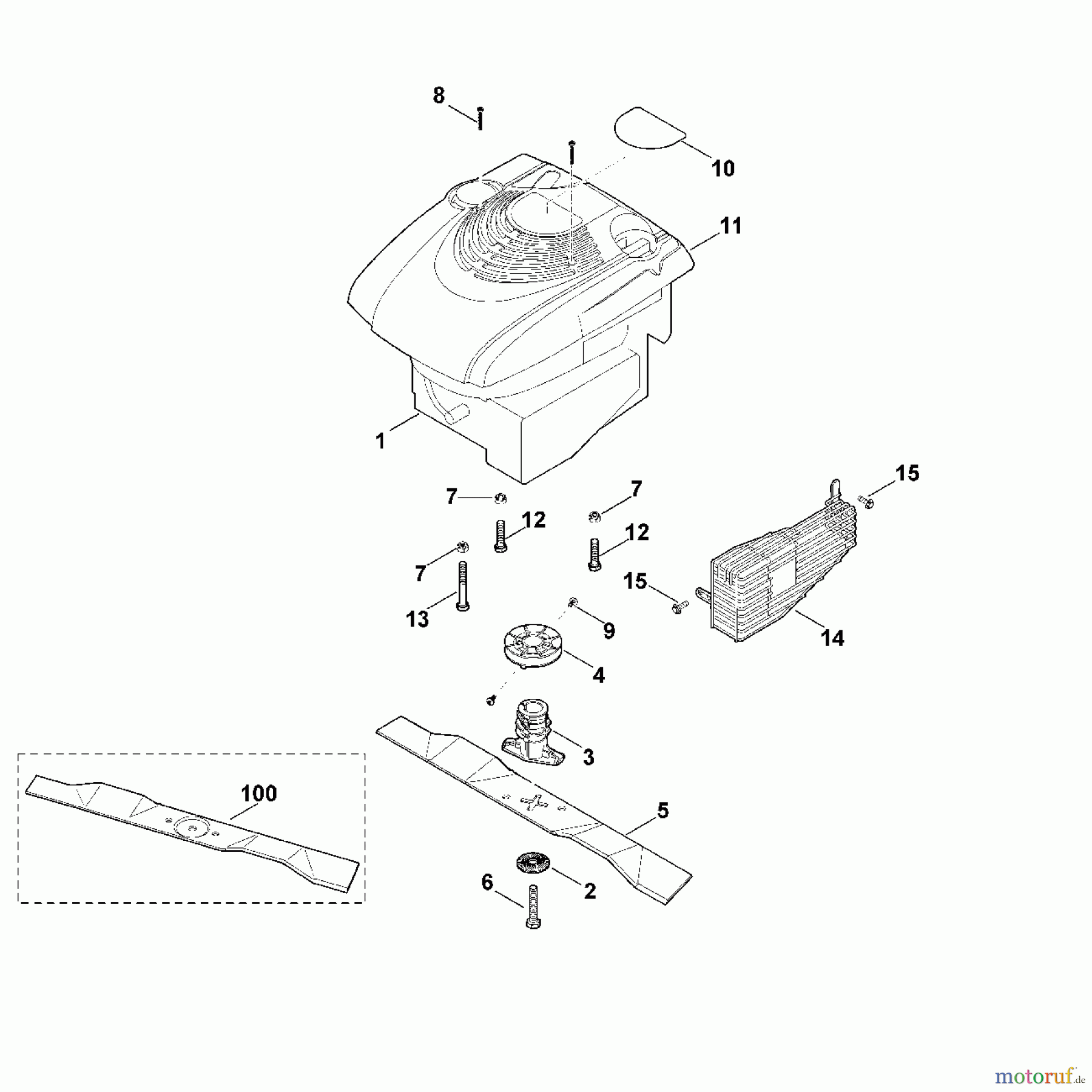 8
10
11
1
7
7
12
12
7
15
15
13
9
14
4
3
100
5
6
2
motoruf.de