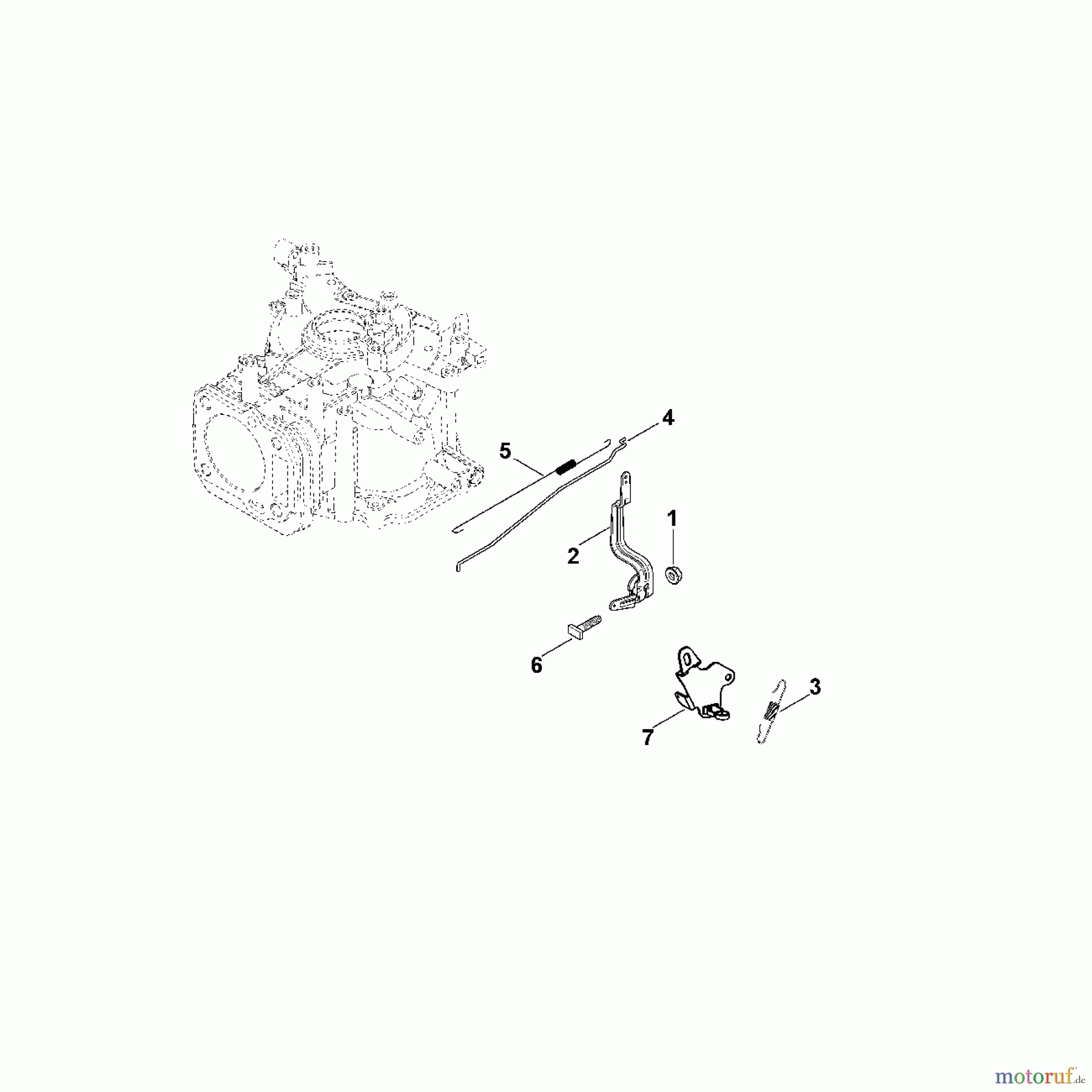 4
5
1
2
6
3
7
motoruf.de