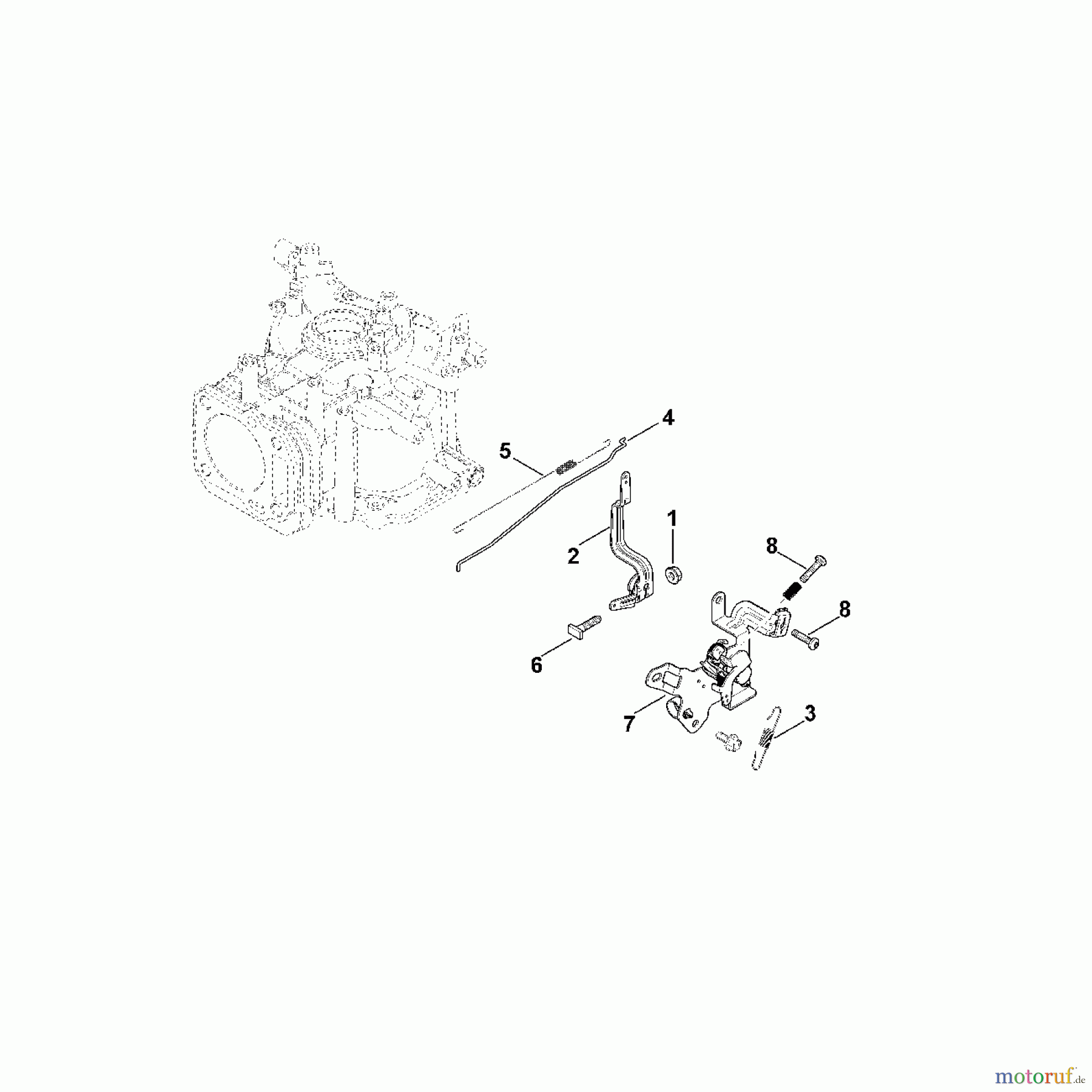 4
5
1
2
8
8
6
7
3
motoruf.de