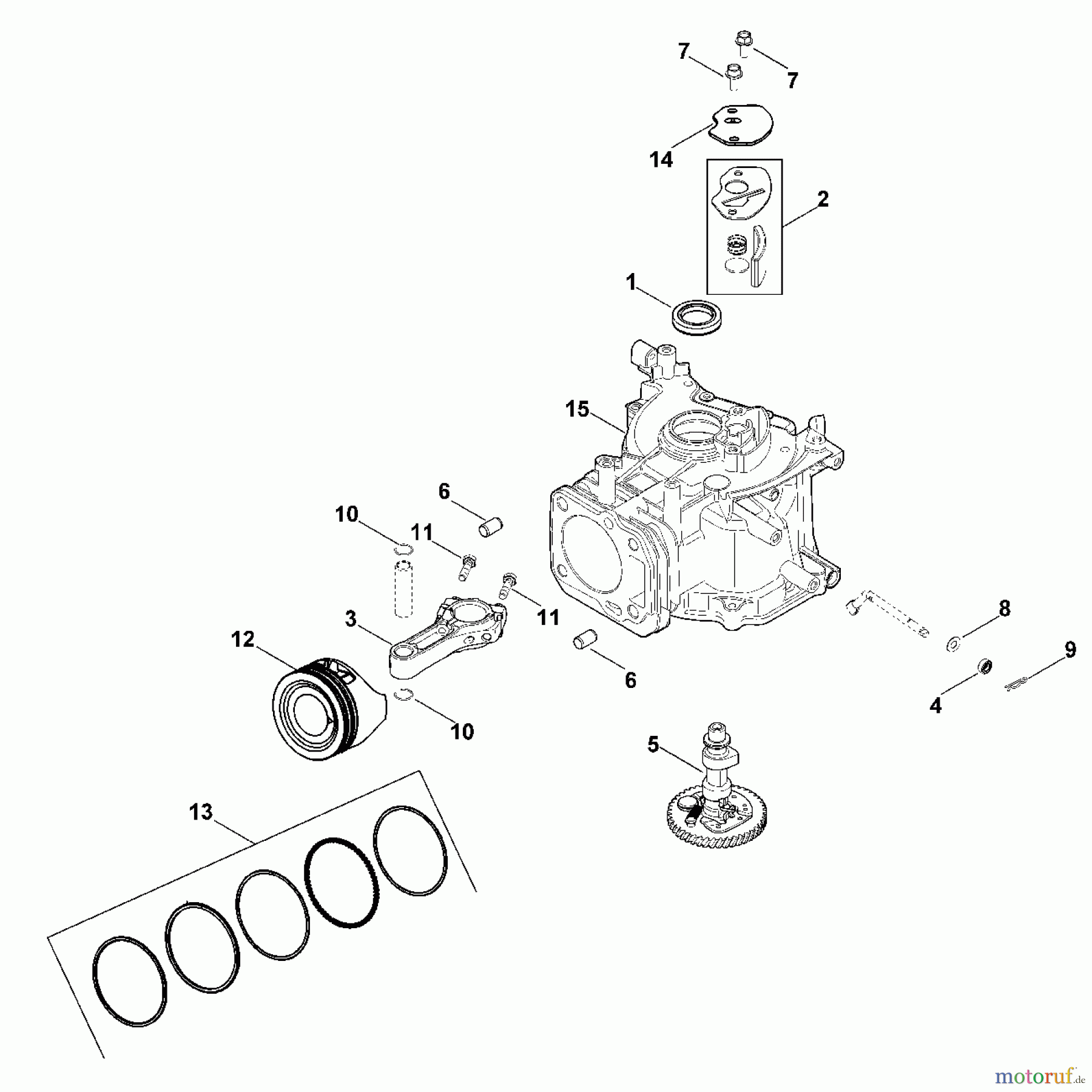 7
7
14
2
1
15
6
10
11
11
3
12
6
8
9
4
10
5
13
motoruf.de