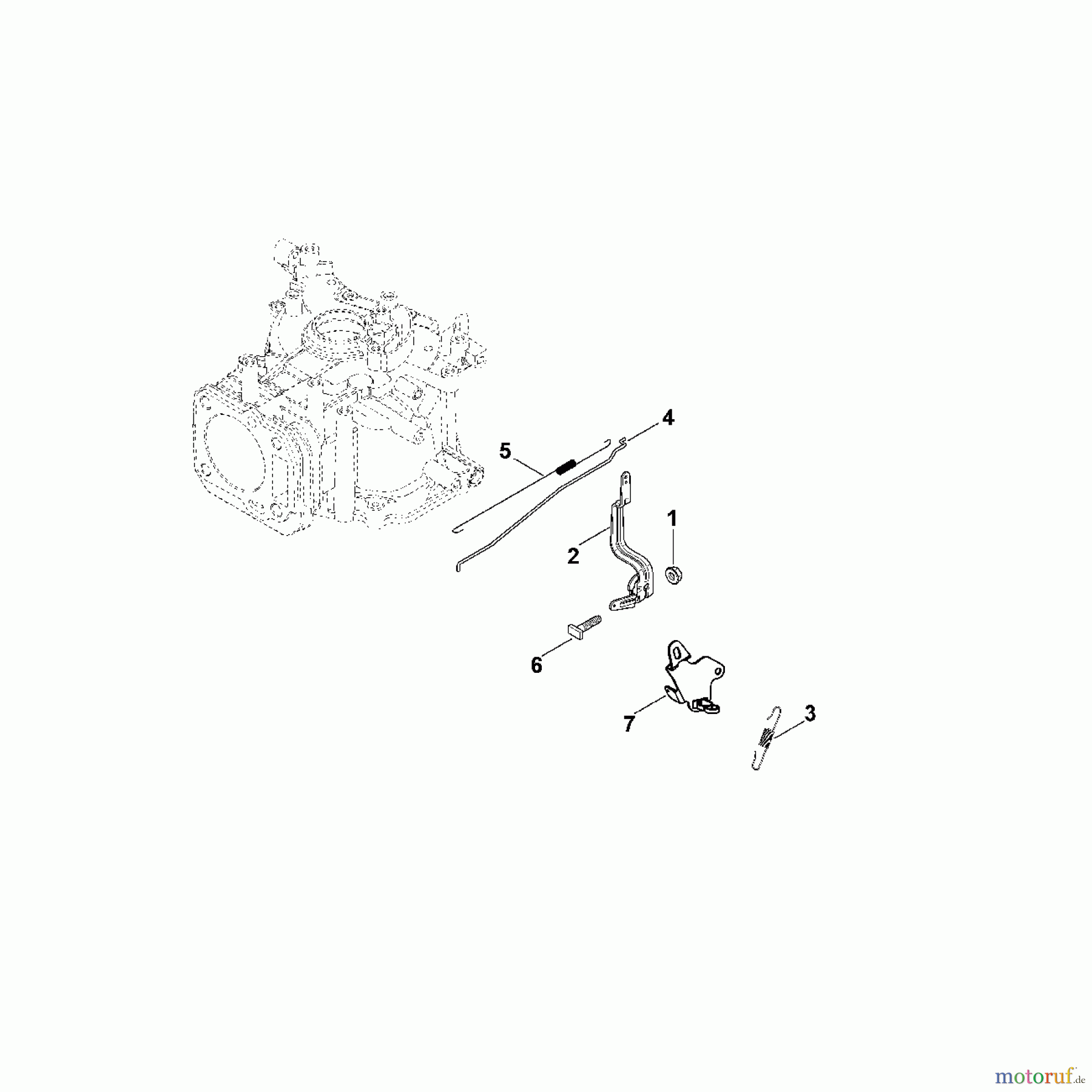 4
5
1
2
6
7
3
motoruf.de