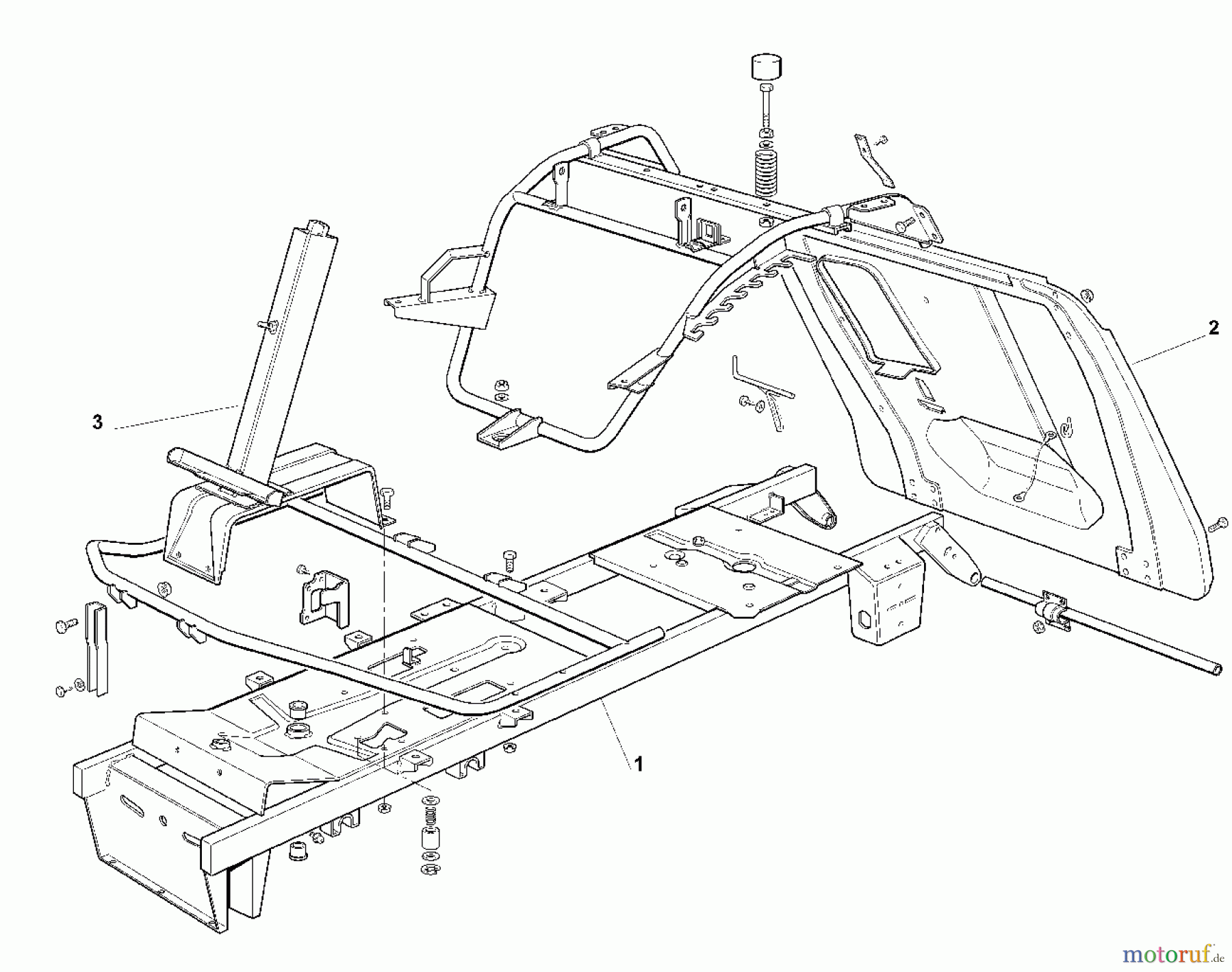 2

3

1

motoruf.de