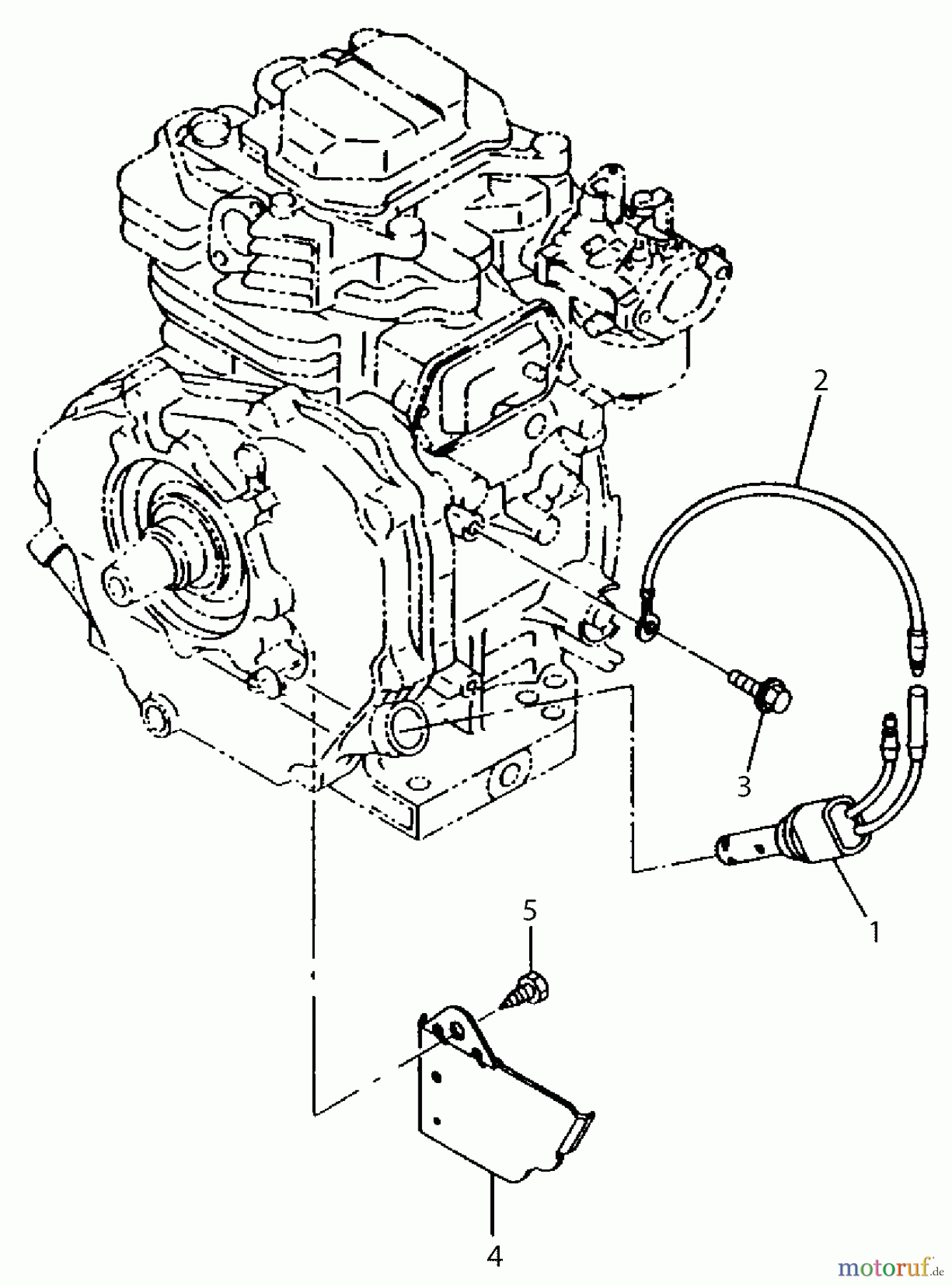 2
3
1
5
4
motoruf.de