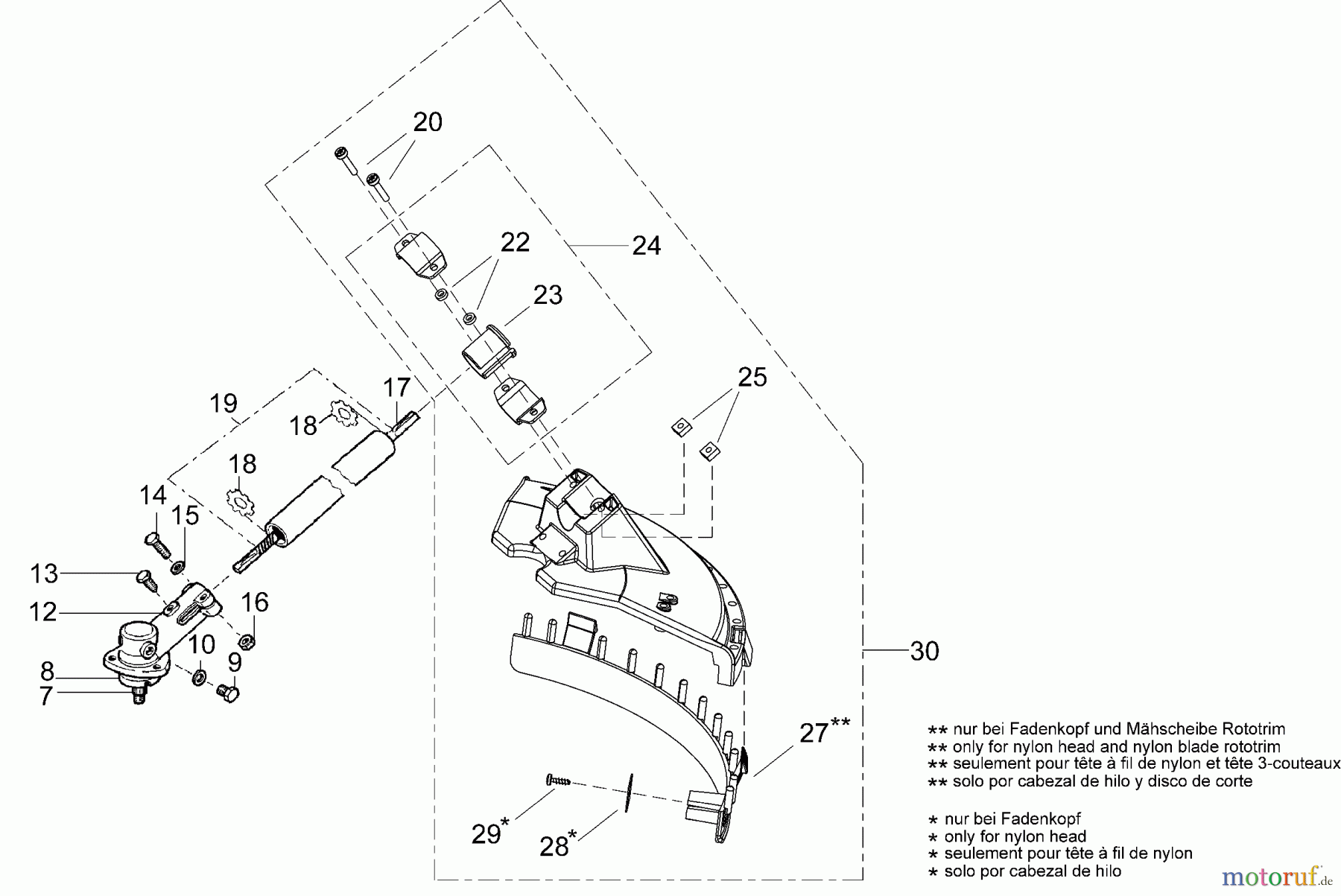 20

22

24

23

25

19

17

18

18

14

15

13

16

12

10

9

8

7

30

27**

29*

28*

** nur bei Fadenkopf und Mähscheibe Rototrim
** only for nylon head and nylon blade rototrim
** seulement pour tête à fil de nylon et tête 3-couteaux
** solo por cabezal de hilo y disco de corte

* nur bei Fadenkopf
* only for nylon head
* seulement pour tête à fil de nylon
* solo por cabezal de hilo

motoruf.de