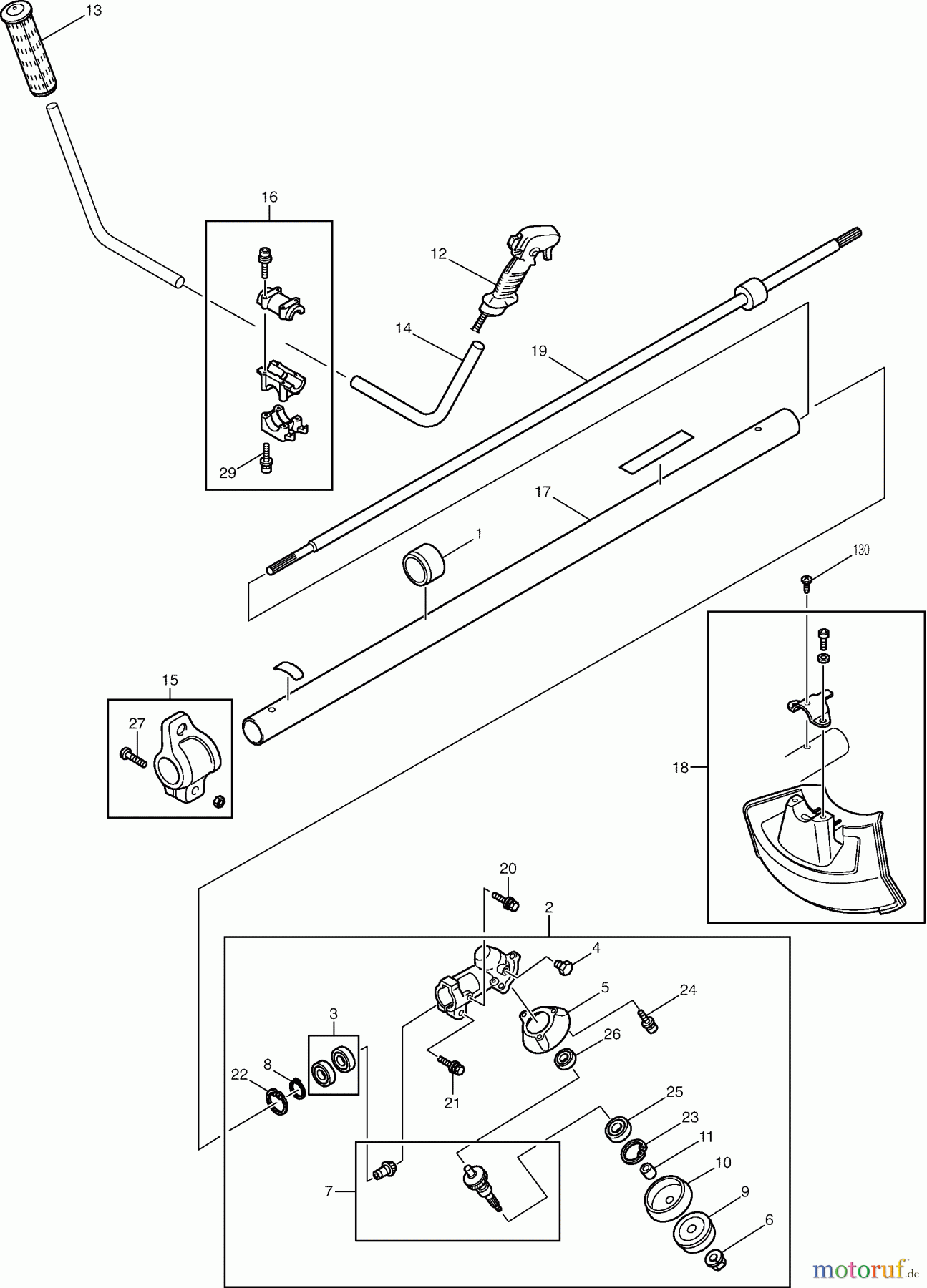 13

16

12

14

19

29

17

1

130

15

27

18

20

2

4

5

24

3

26

22

8

21

25

23

11

10

7

9

6

motoruf.de