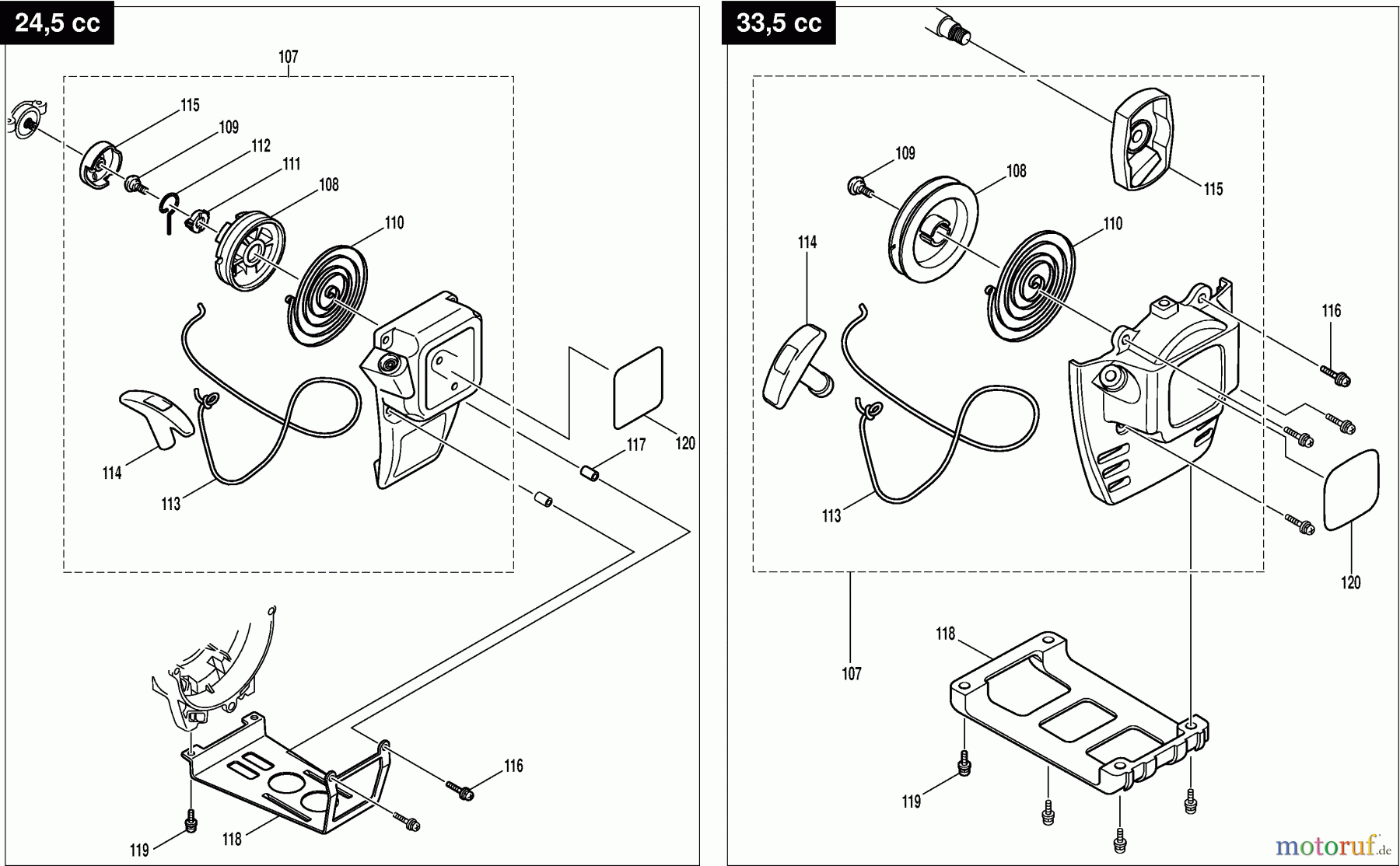 24,5 cc

107
115
109
112
111
108
110
114
113
117
120
116
119
118

33,5 cc

109
108
115
110
114
116
113
120
107
118
119

motoruf.de