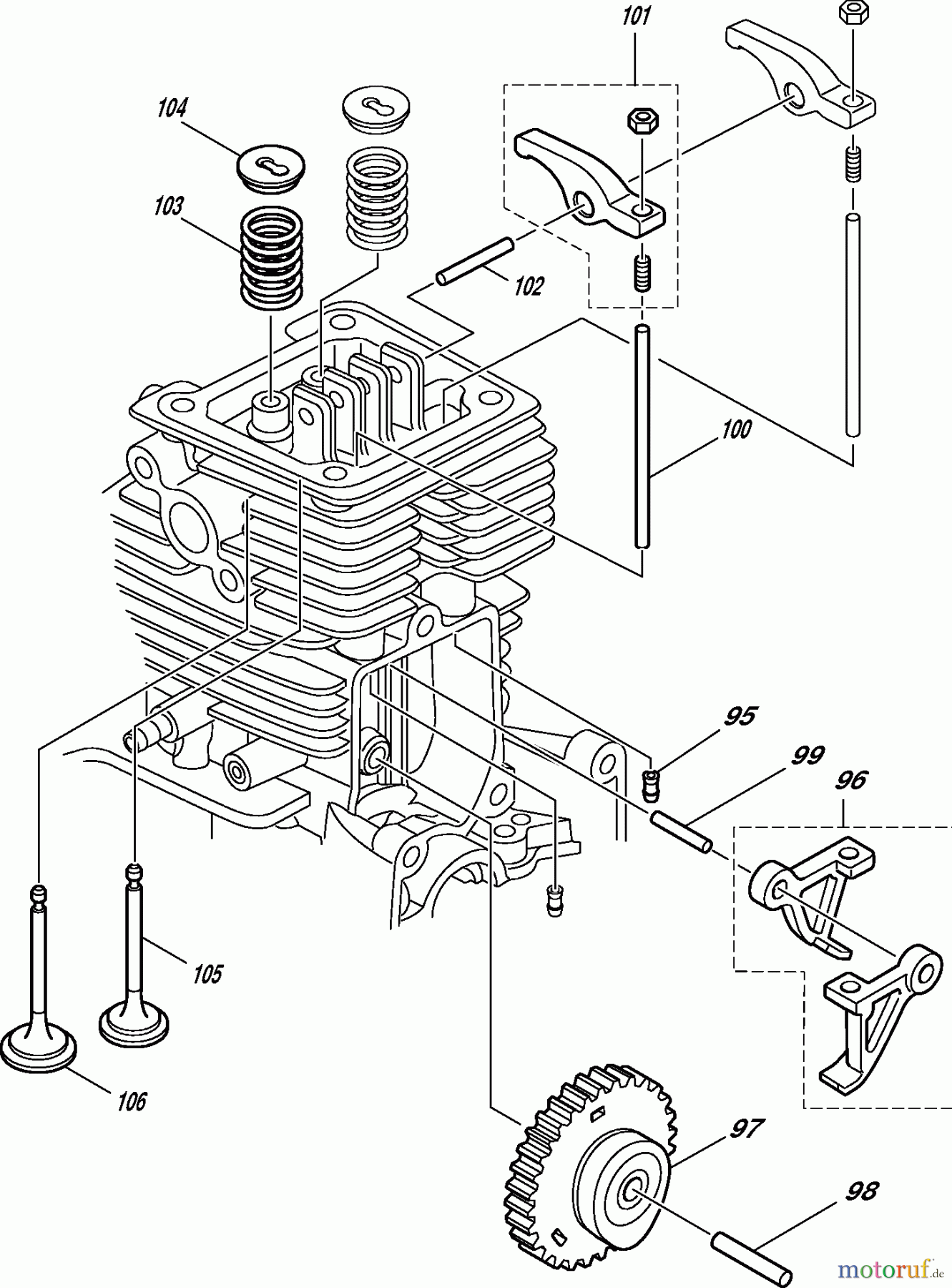 101
104
103
102
100
95
99
96
105
106
97
98
motoruf.de