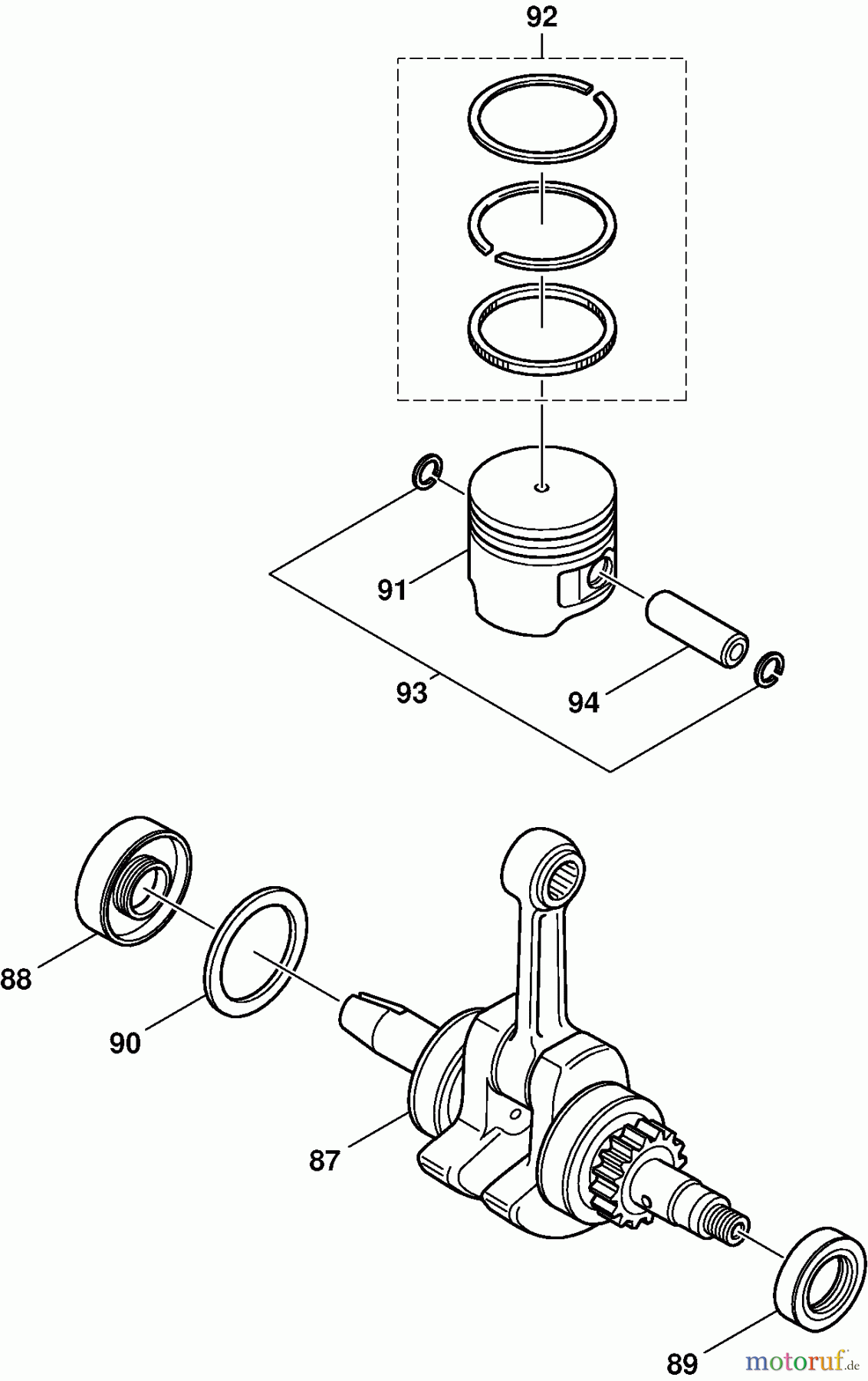 92
91
93
94
88
90
87
89
motoruf.de