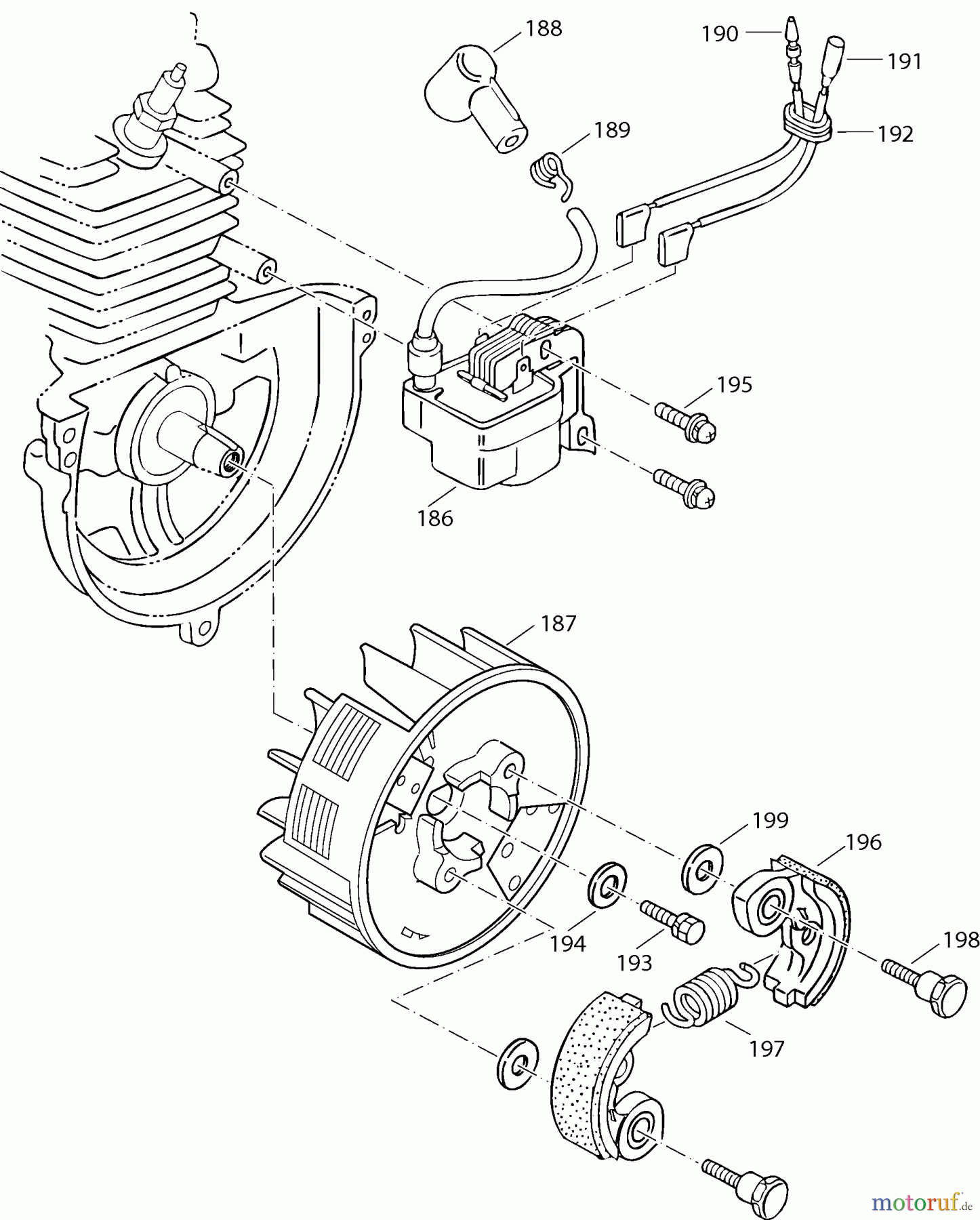 188
190
191
189
192
195
186
187
199
196
194
193
198
197
motoruf.de