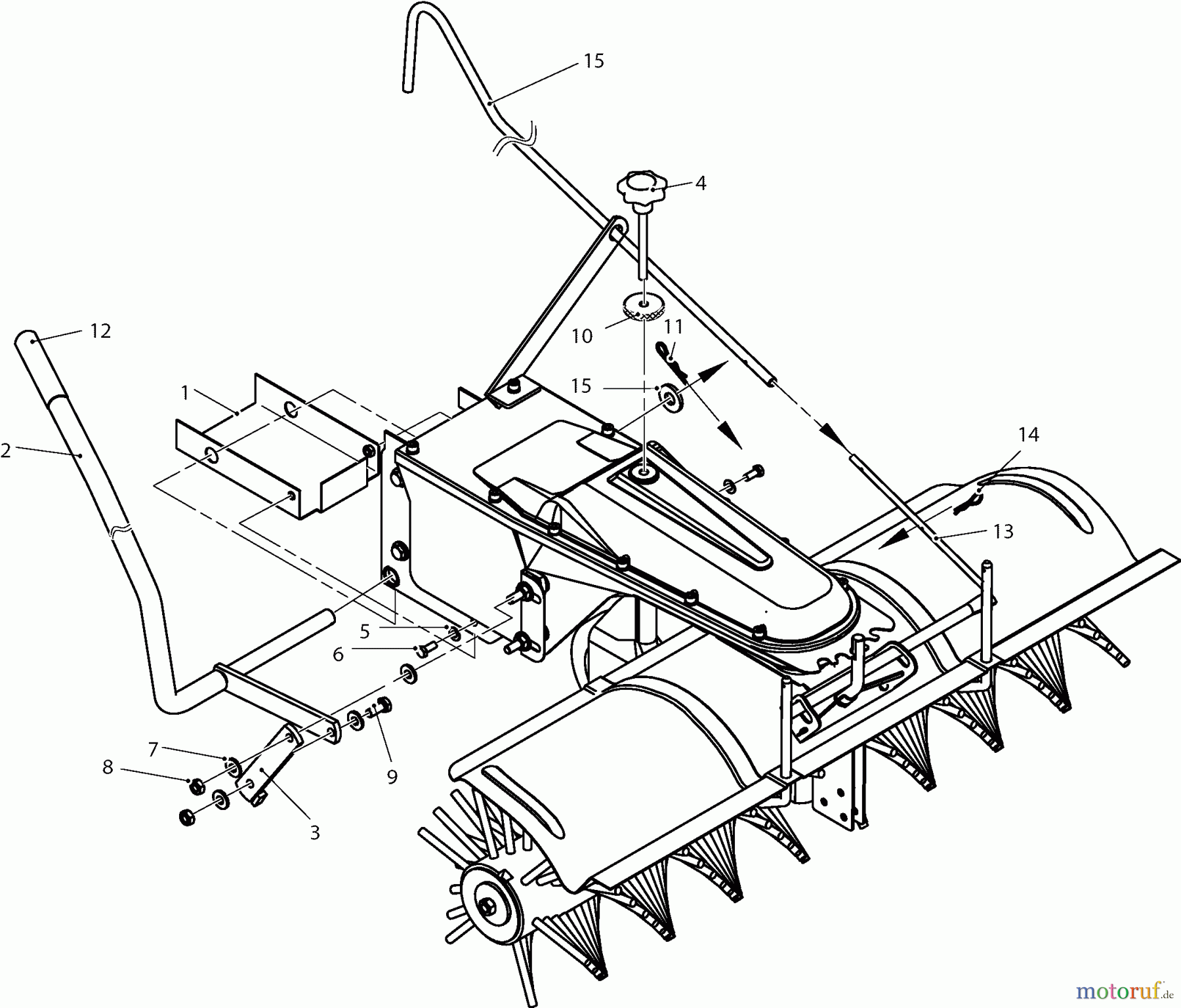 15
4
12
10
11
1
15
2
14
13
5
6
7
8
9
3
motoruf.de