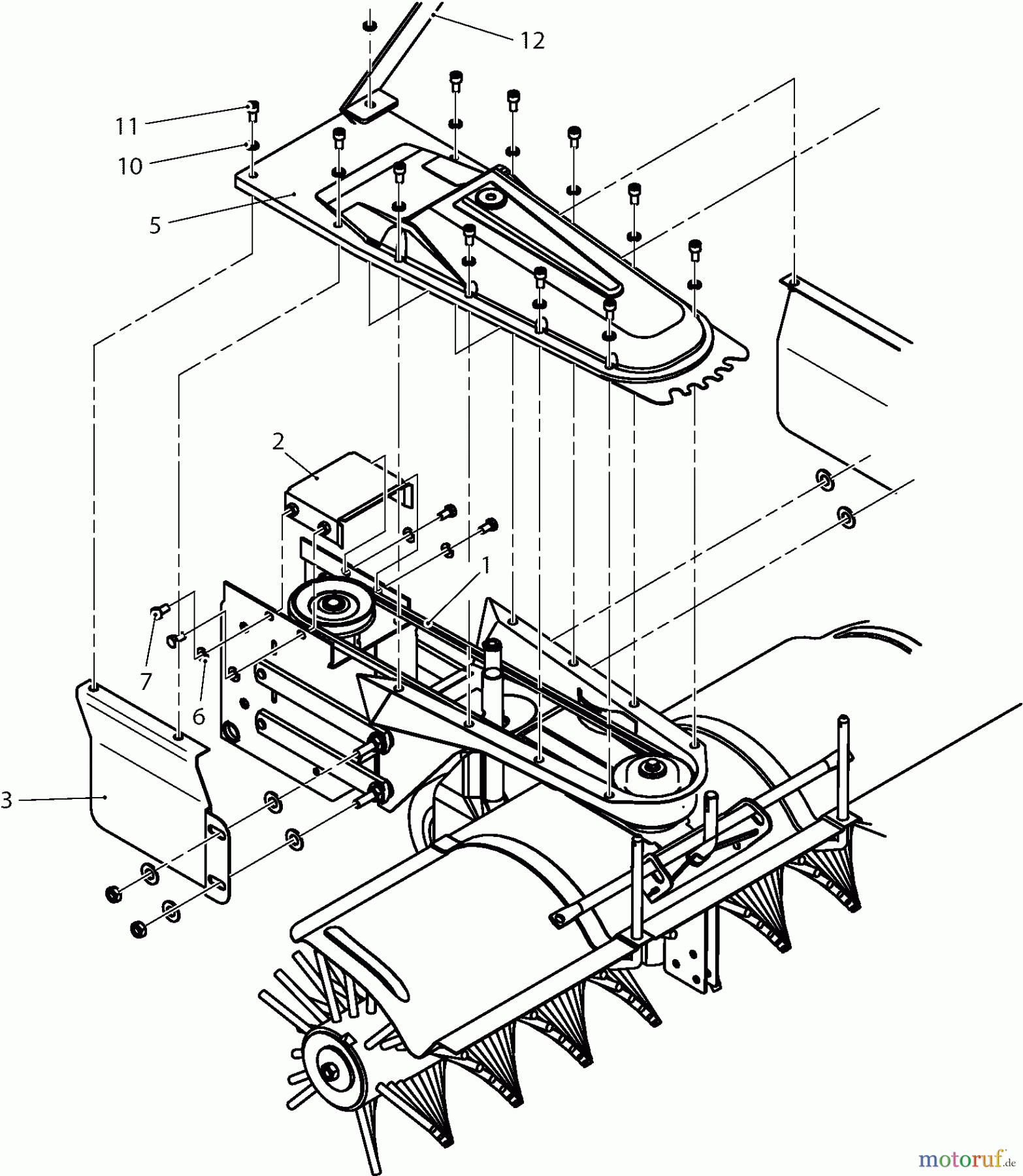 12
11
10
5
2
1
7
6
3
motoruf.de