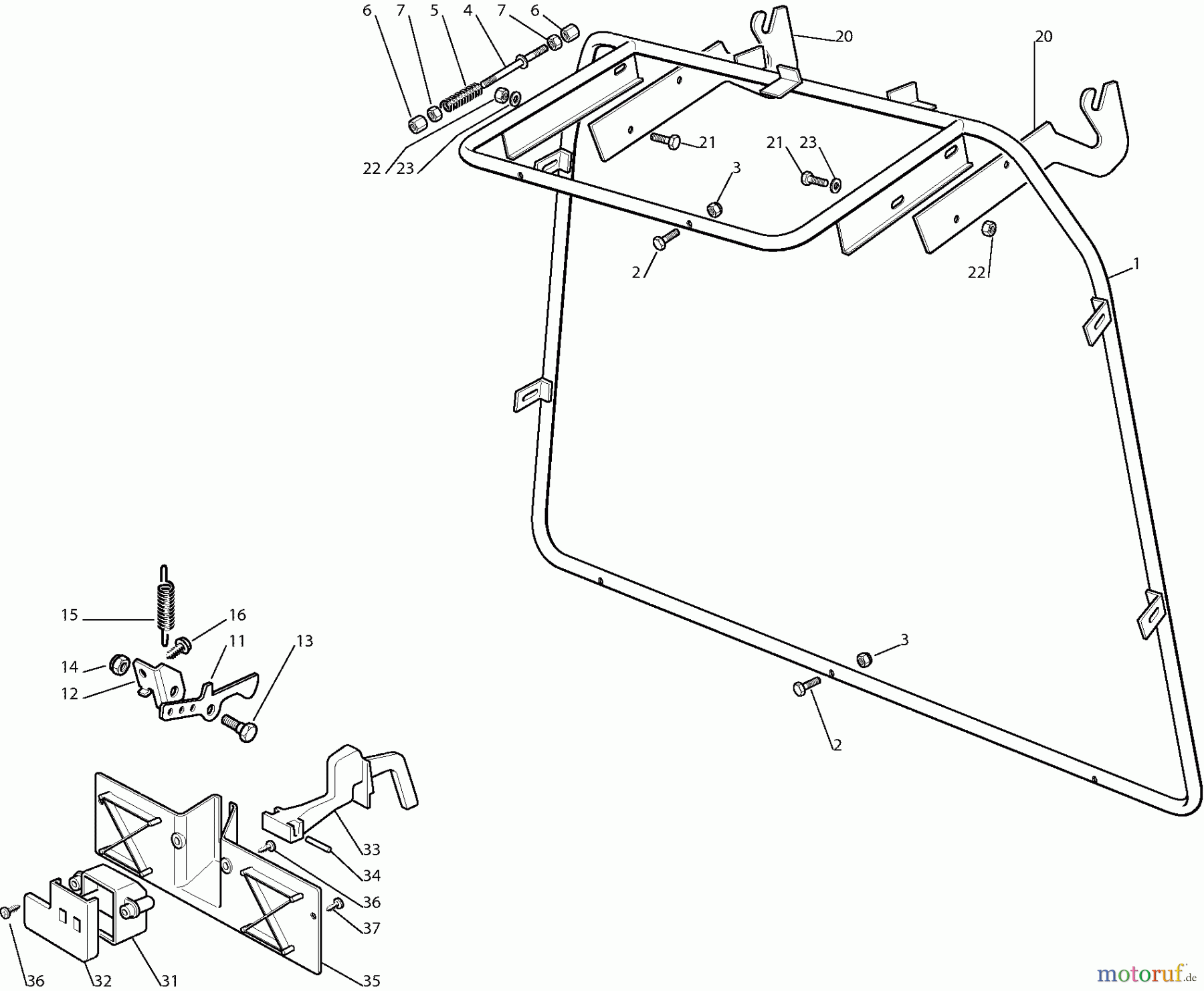 6 7 5 4 7 6
20
20
22 23
21
21 23
3
2
22
1
15
16
11
13
14
12
3
2
33
34
36
37
36 32 31 35
motoruf.de