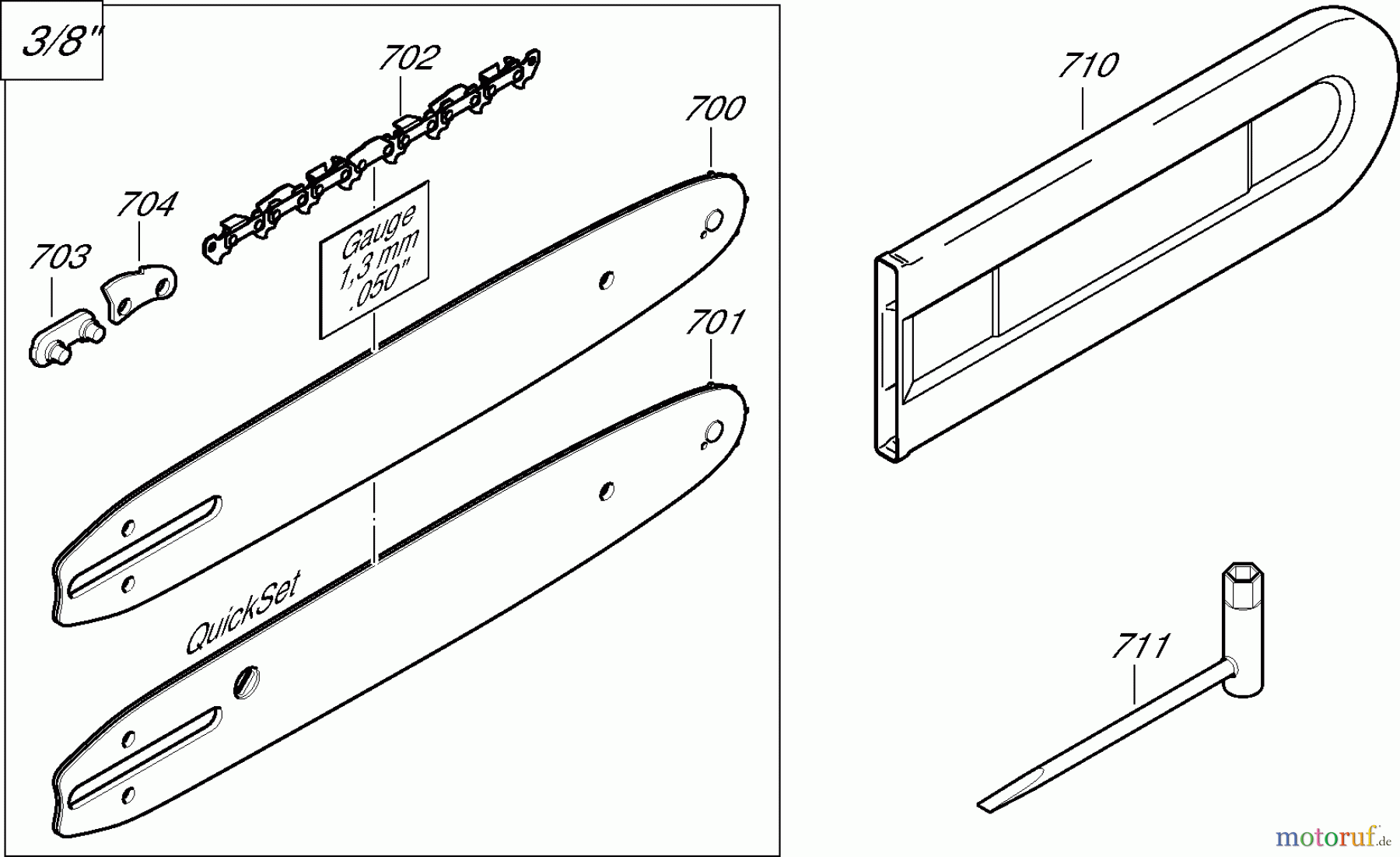 3/8"

702

700

704

703

Gauge
1,3 mm
.050"

701

QuickSet

710

711

motoruf.de