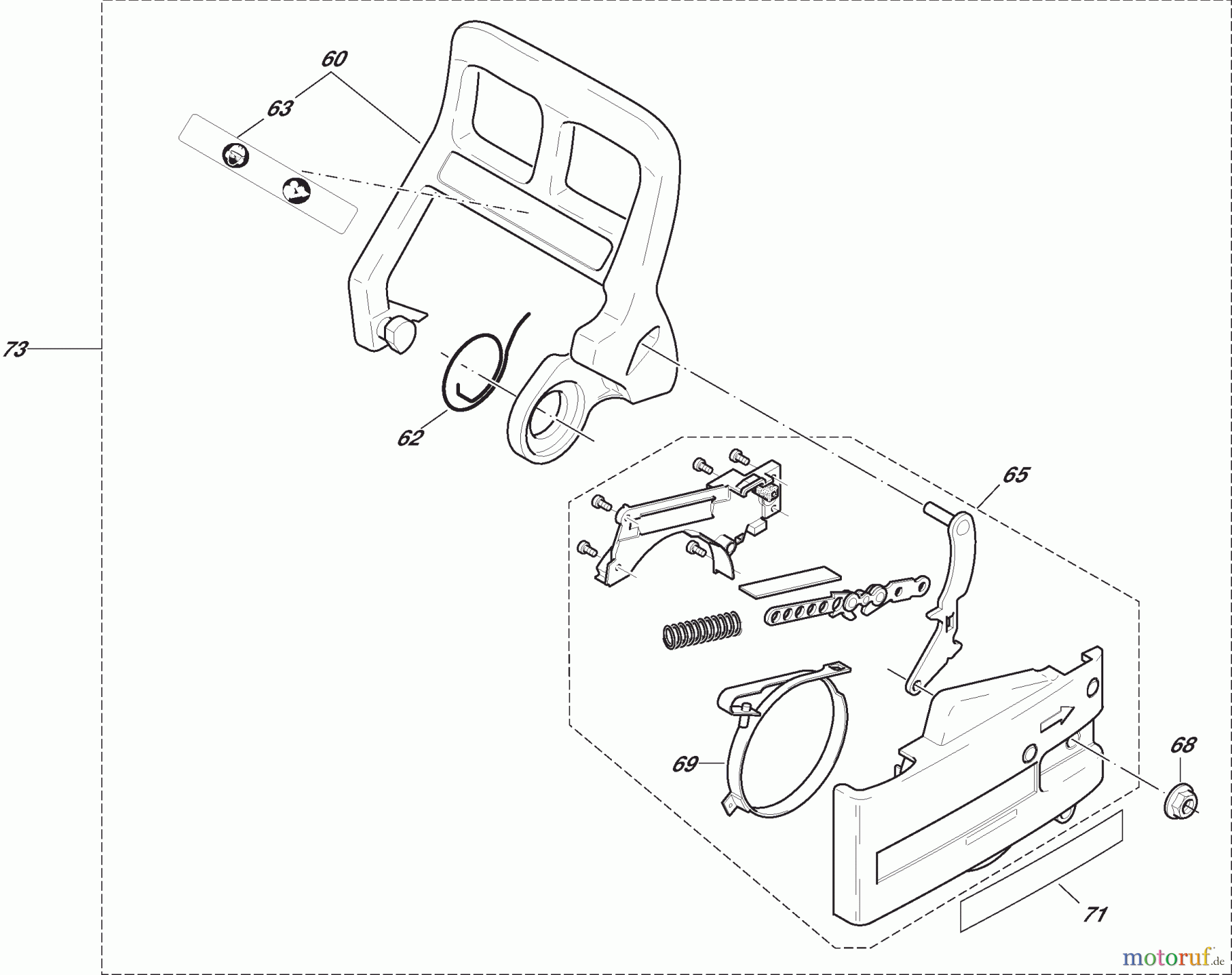 60
63
73
62
65
69
68
71
motoruf.de