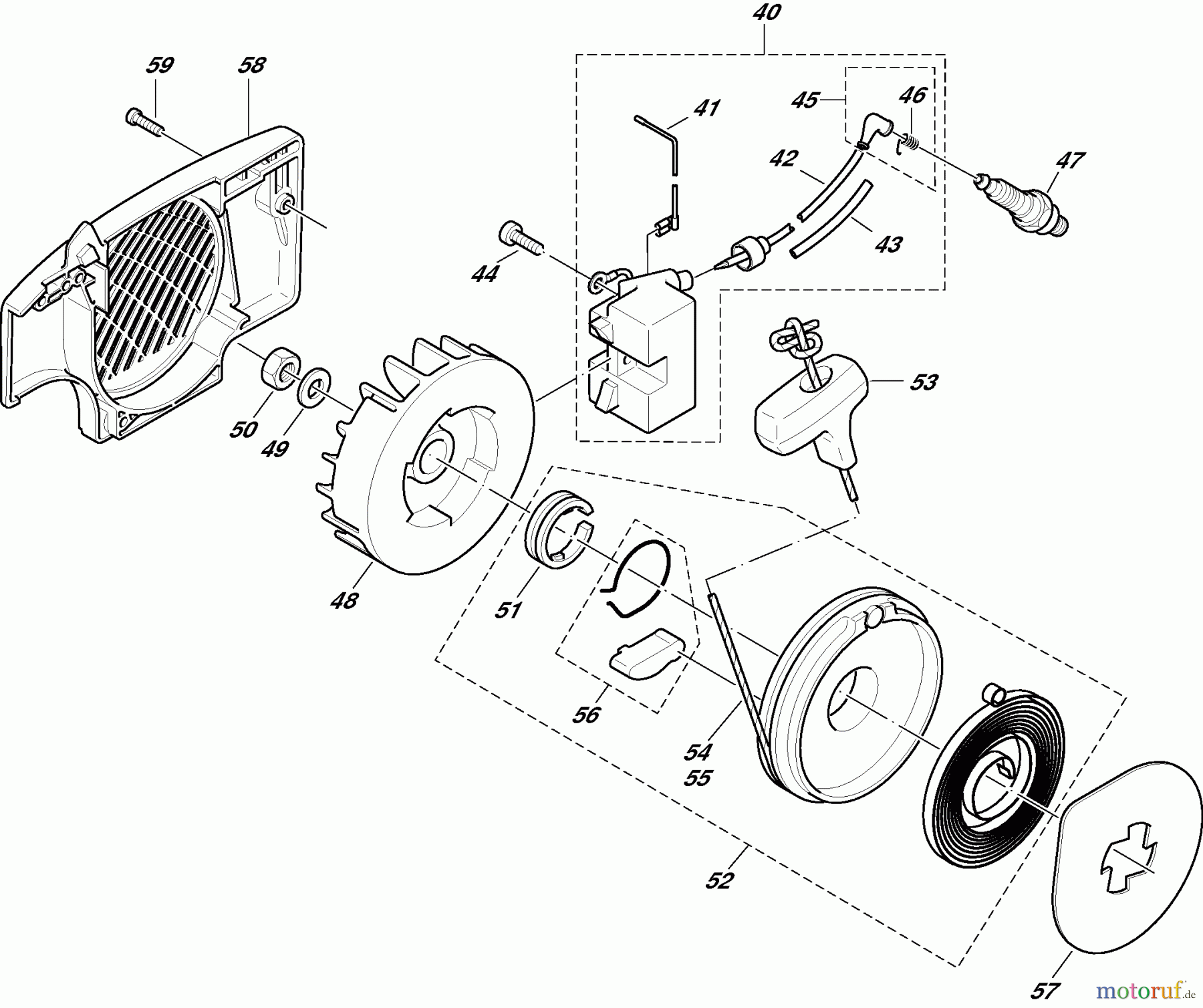 40

59

58

41

45

46

42

47

43

44

53

50

49

48

51

56

54
55

52

57

motoruf.de