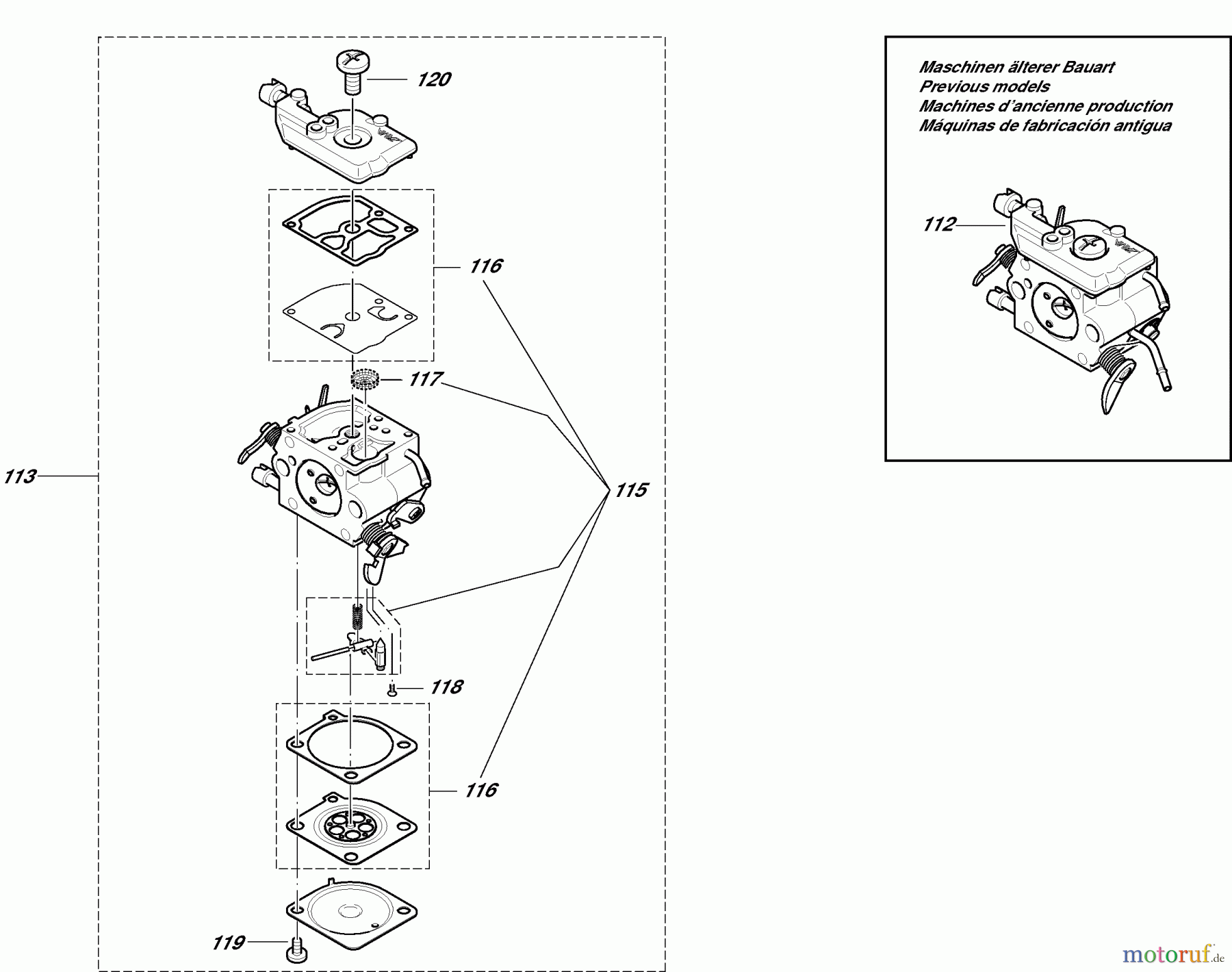 120

116

117

113

115

118

116

119

Maschinen älterer Bauart
Previous models
Machines d'ancienne production
Máquinas de fabricación antigua

112

motoruf.de