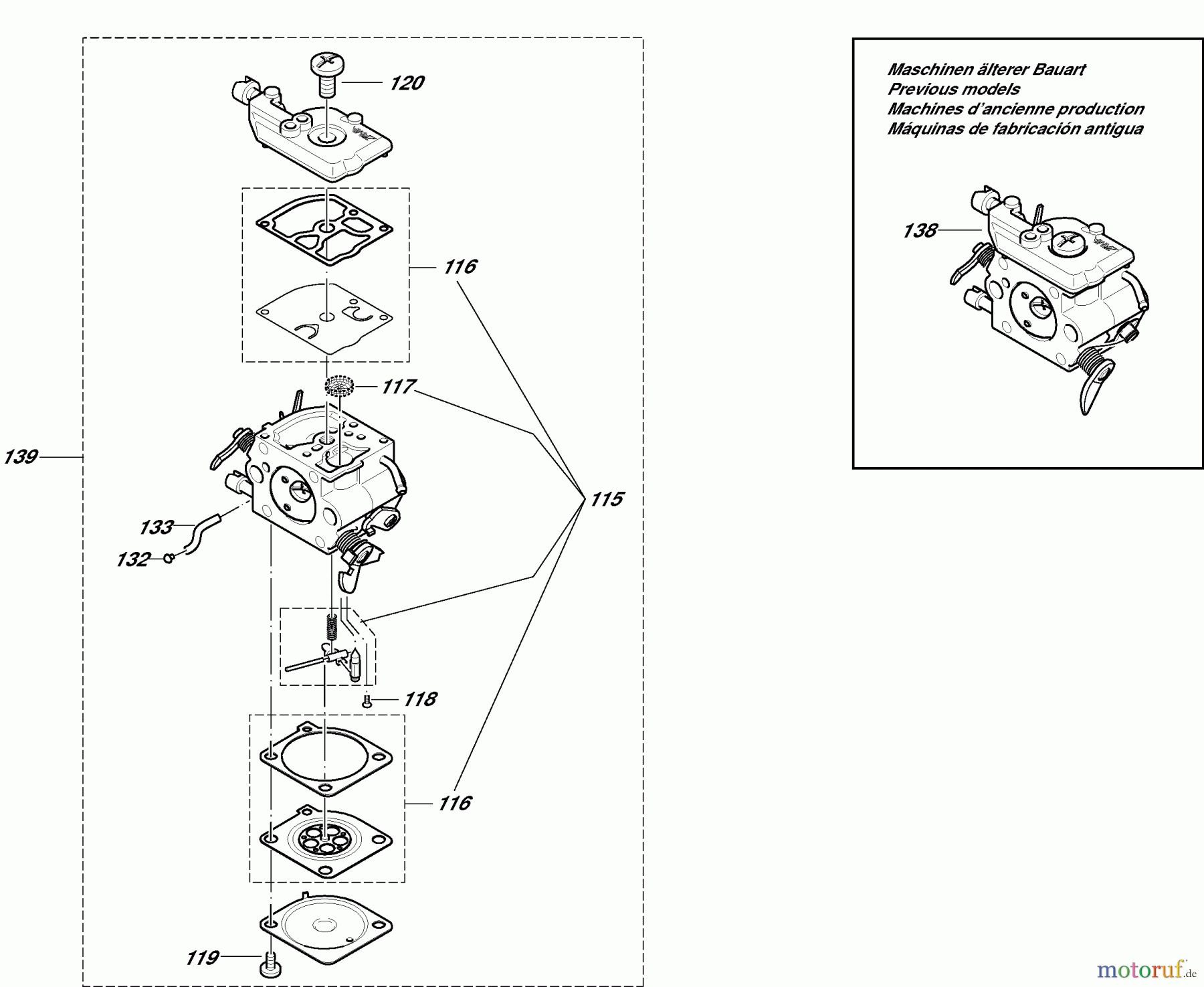 120

116

117

139

115

133

132

118

116

119

Maschinen älterer Bauart
Previous models
Machines d'ancienne production
Máquinas de fabricación antigua

138

motoruf.de