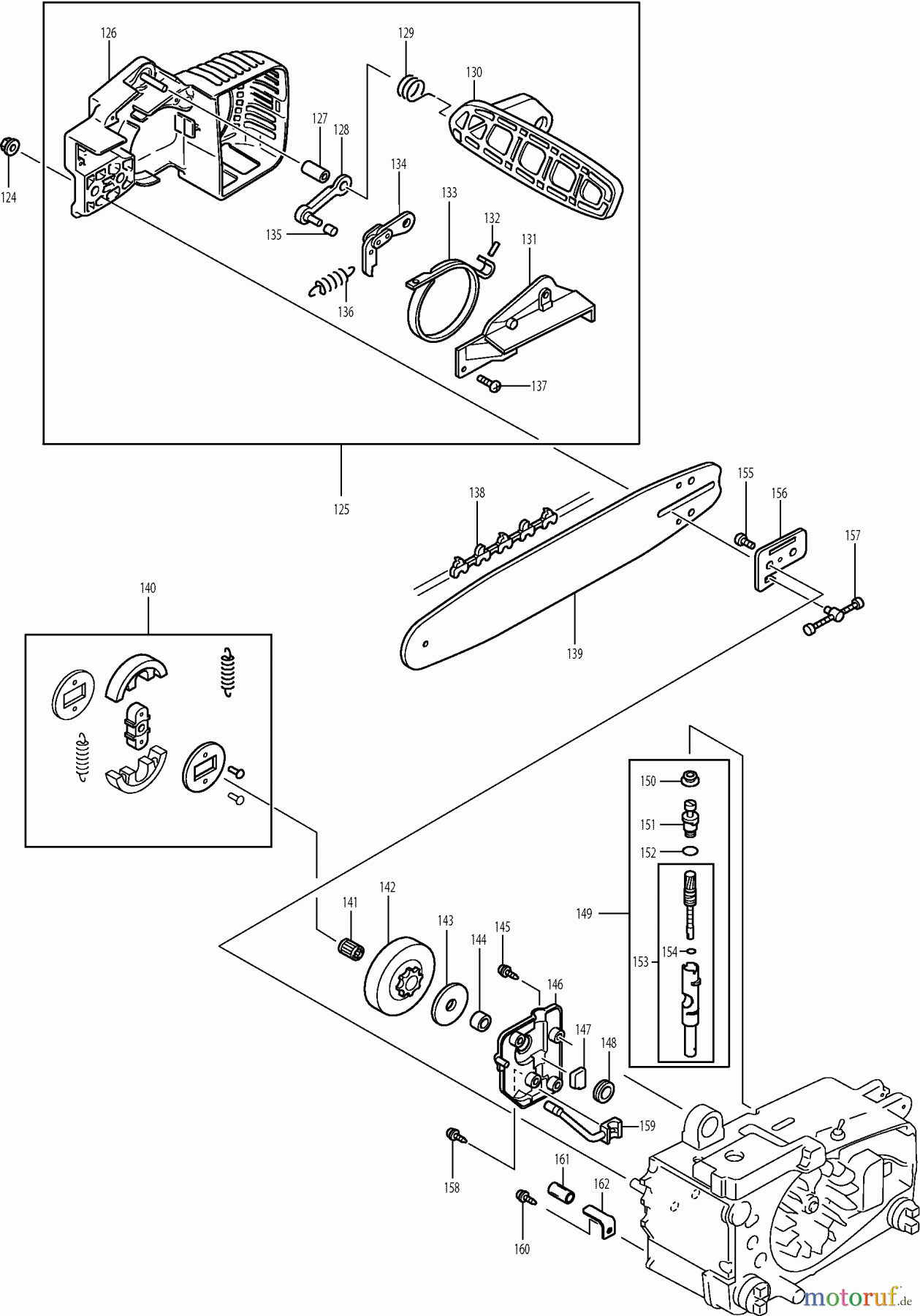 126
129
130
127
128
134
133
132
131
124
135
136
137
125
138
155
156
157
139
140
150
151
152
149
153
154
141
142
143
144
145
146
147
148
159
158
161
162
160
motoruf.de