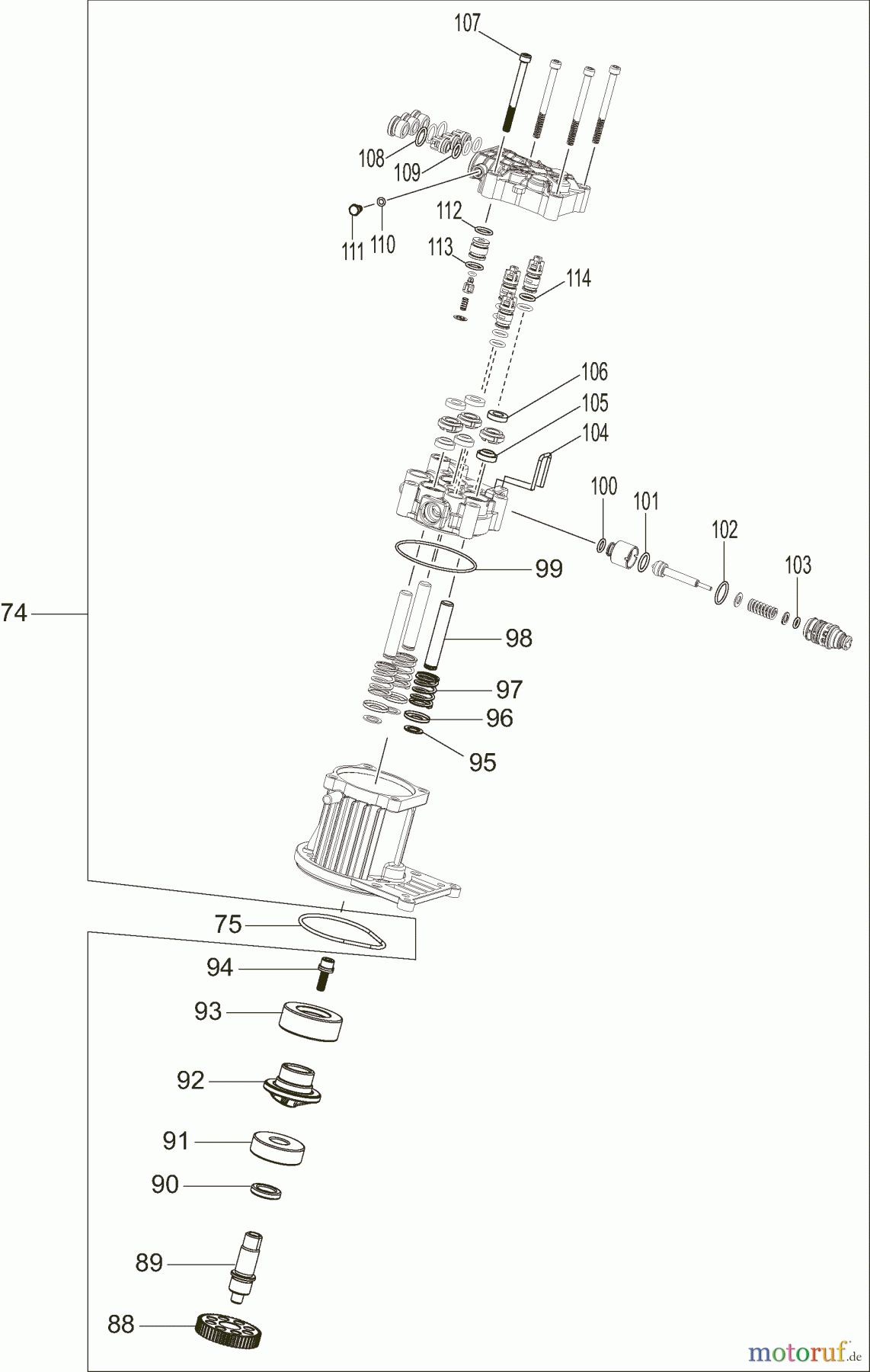 107
108
109
111
110
112
113
114
106
105
104
100
101
102
103
99
74
98
97
96
95
75
94
93
92
91
90
89
88
motoruf.de