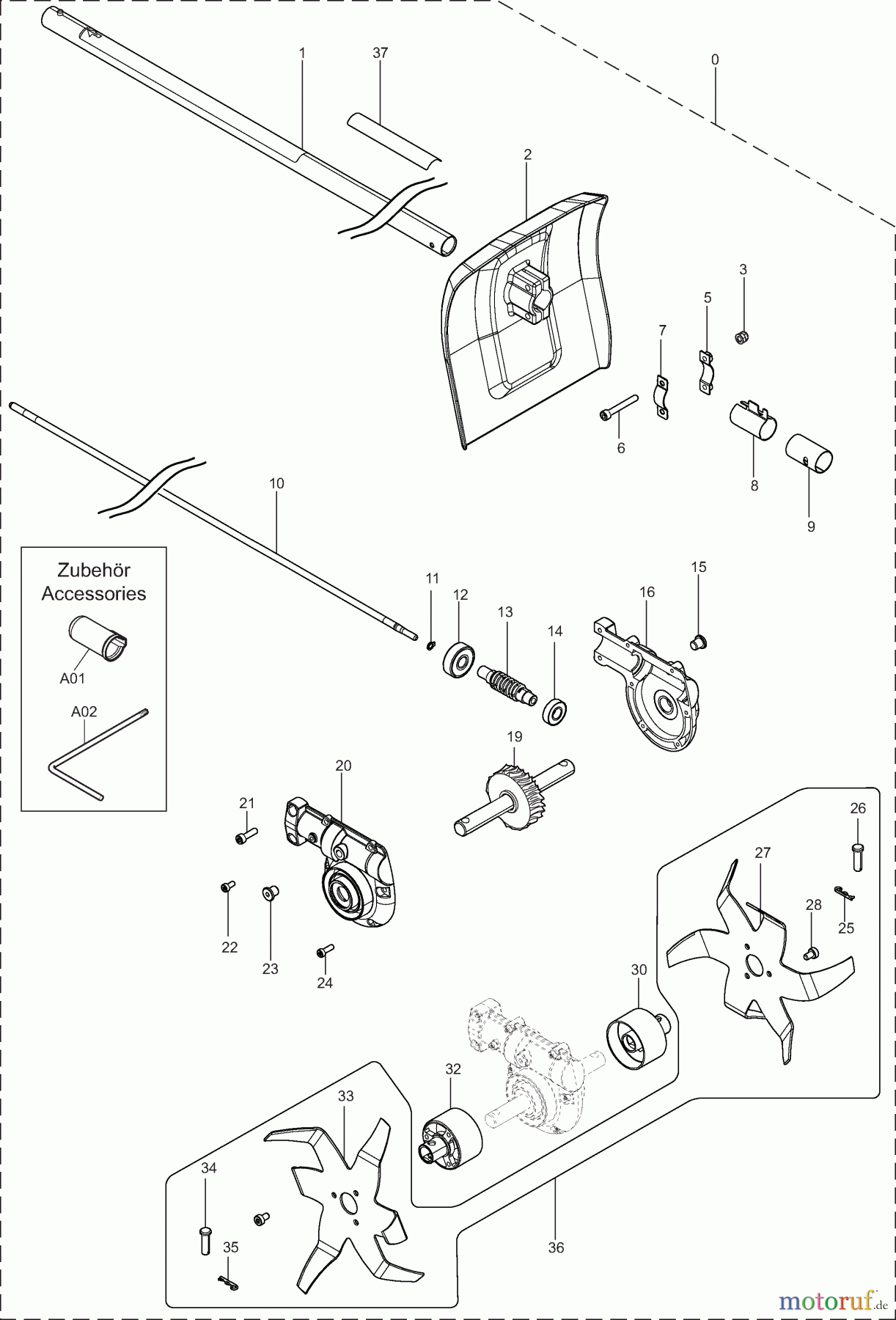 1
37
0
2
3
5
7
6
8
9
10
Zubehör
Accessories
A01
A02
11
12
13
14
15
16
19
20
21
22
23
24
26
27
28
25
30
32
33
34
35
36
motoruf.de