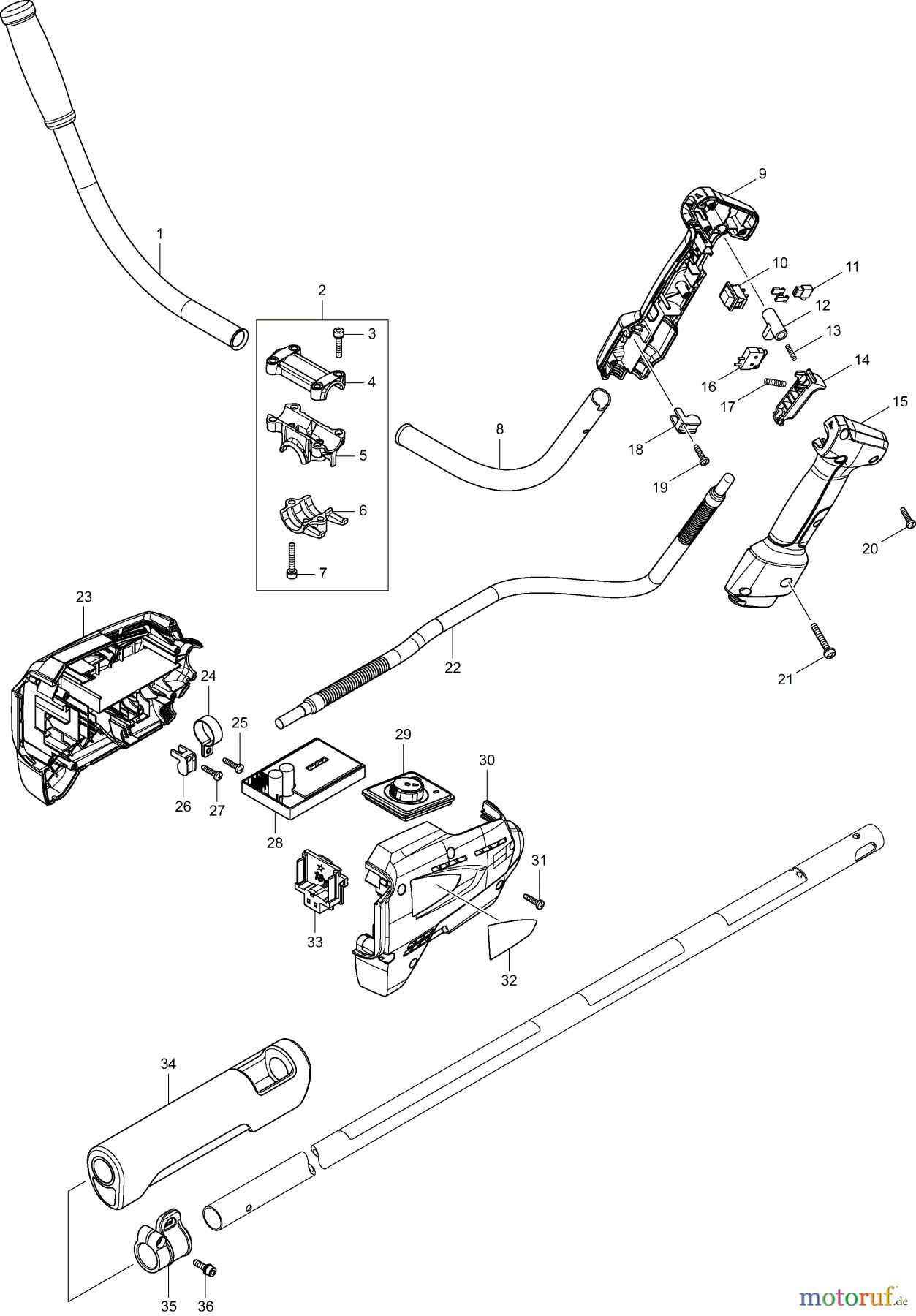 1
2
3
4
5
6
7
8
9
10
11
12
13
14
15
16
17
18
19
20
21
22
23
24
25
26
27
28
29
30
31
32
33
34
35
36
motoruf.de