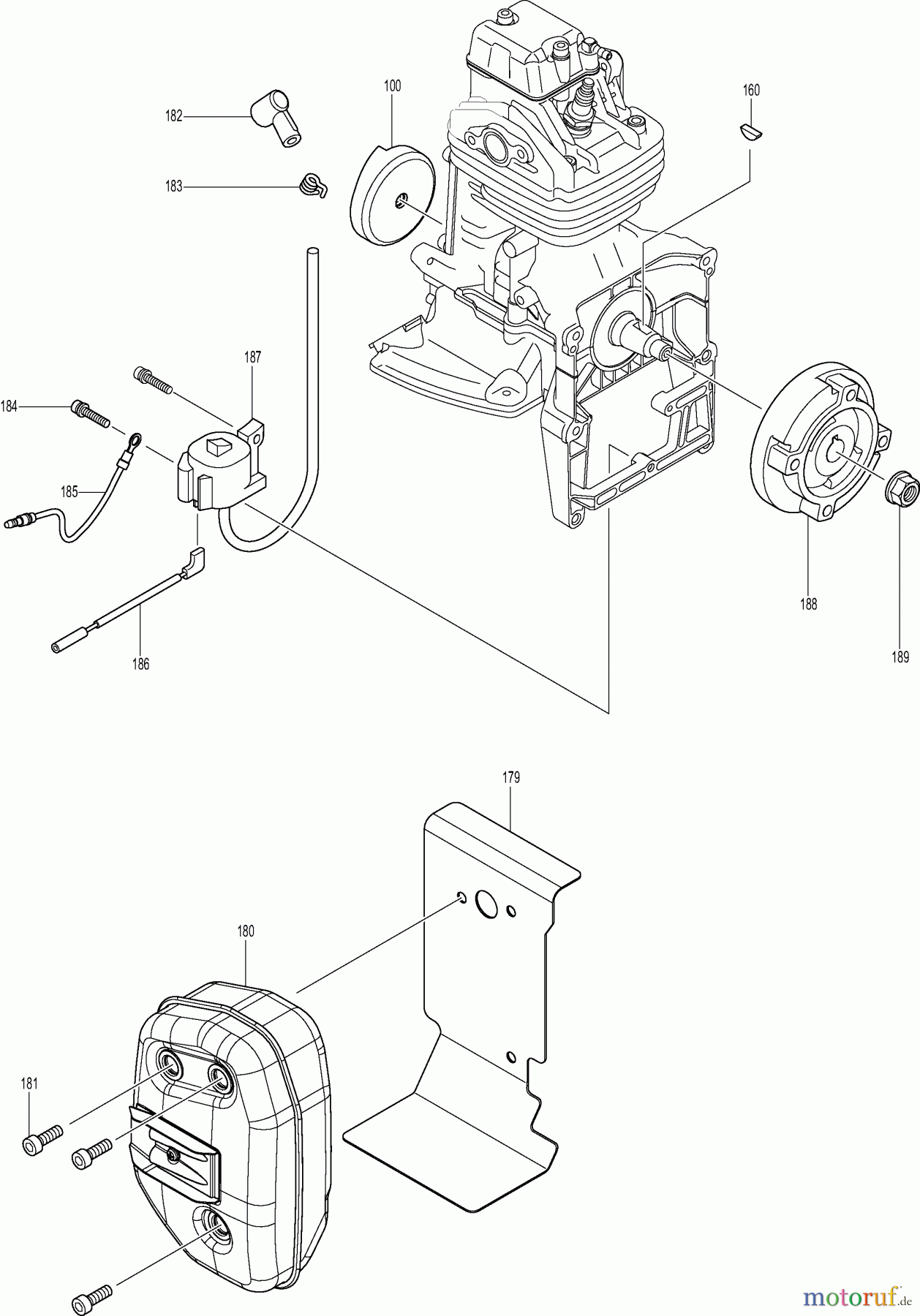 100
160
182
183
187
184
185
186
188
189
179
180
181
motoruf.de