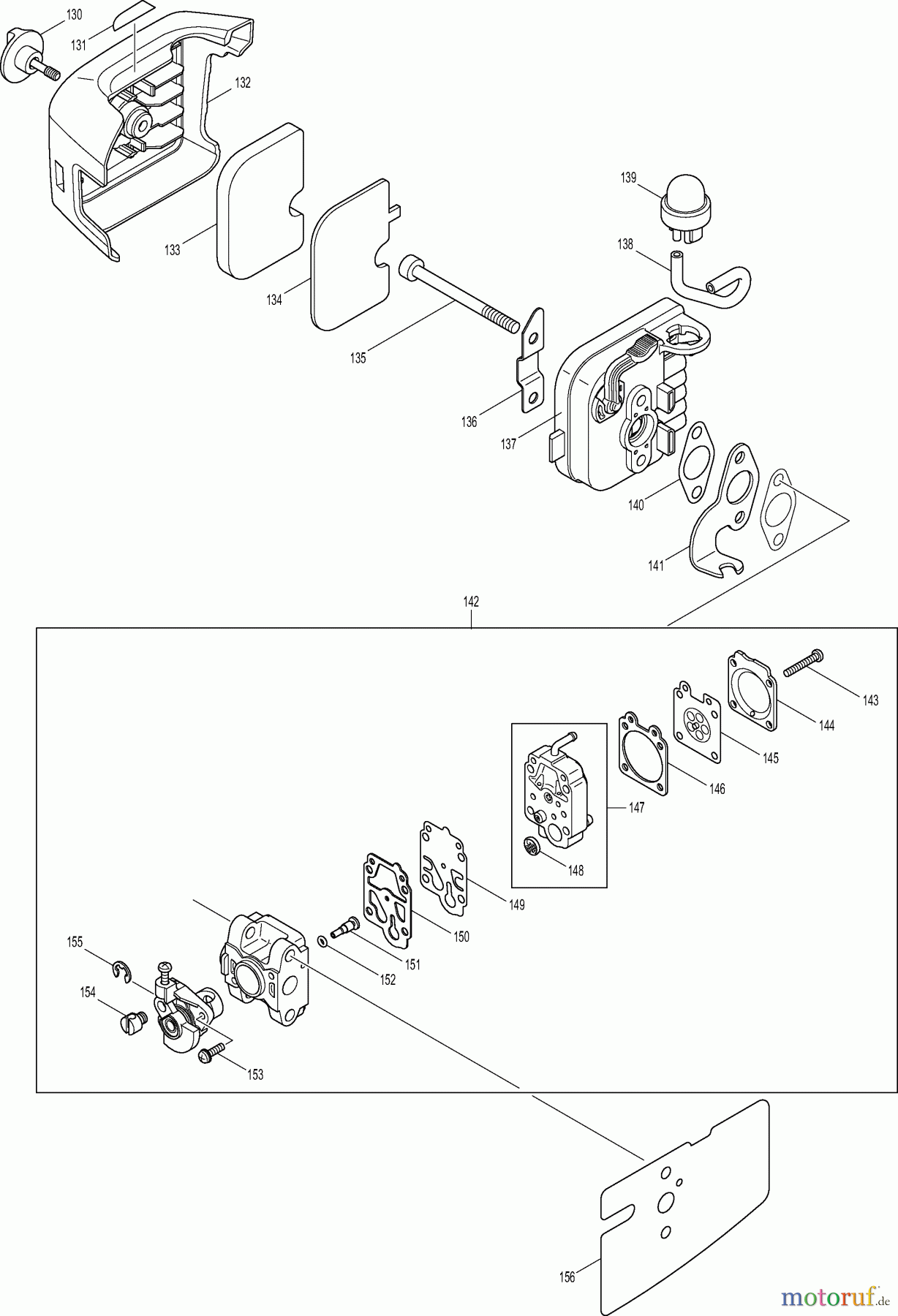 130
131
132
133
134
135
136
137
138
139
140
141
142
143
144
145
146
147
148
149
150
151
152
153
154
155
156
motoruf.de