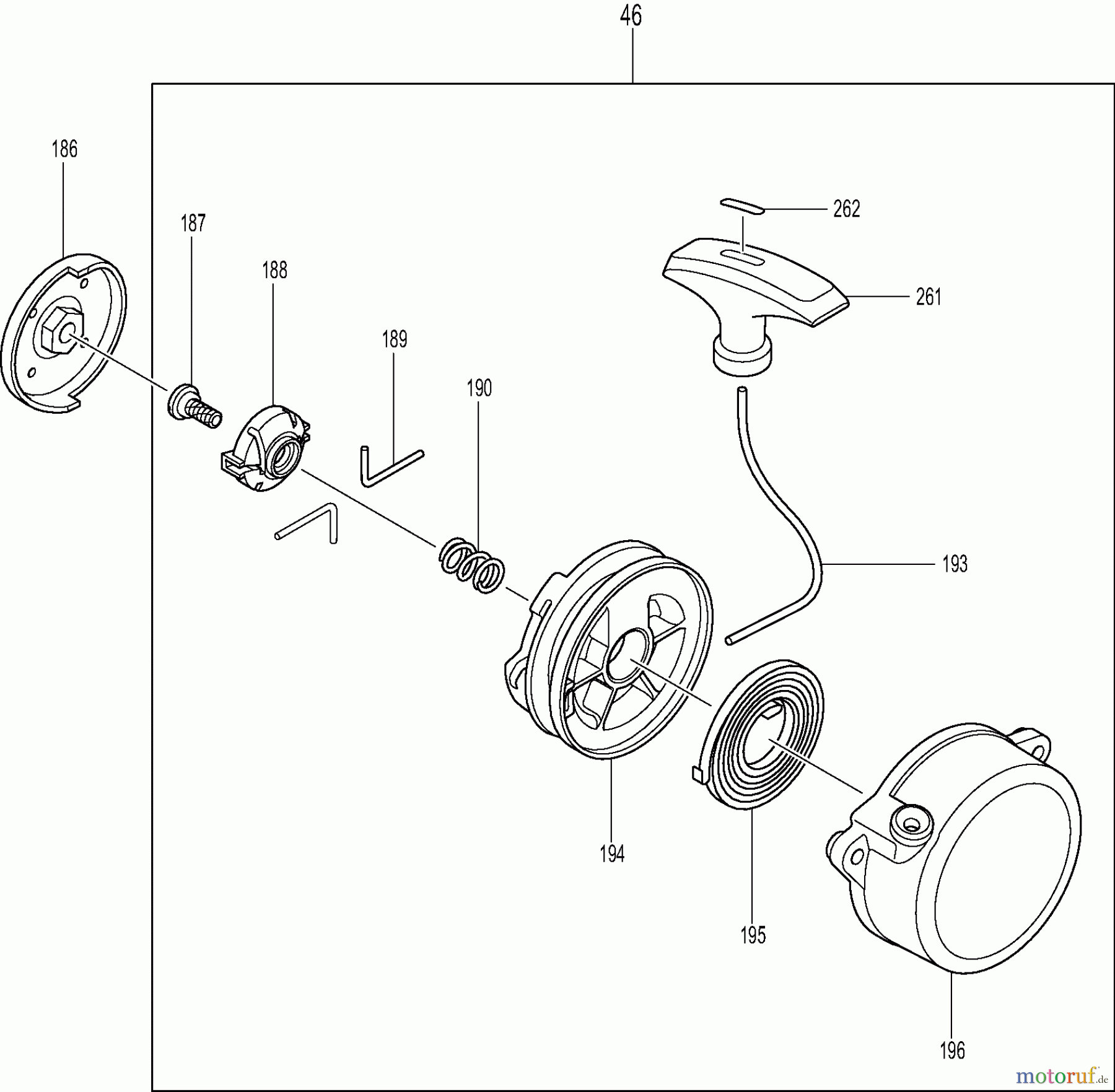 46

186

187

188

189

190

262

261

193

194

195

196

motoruf.de