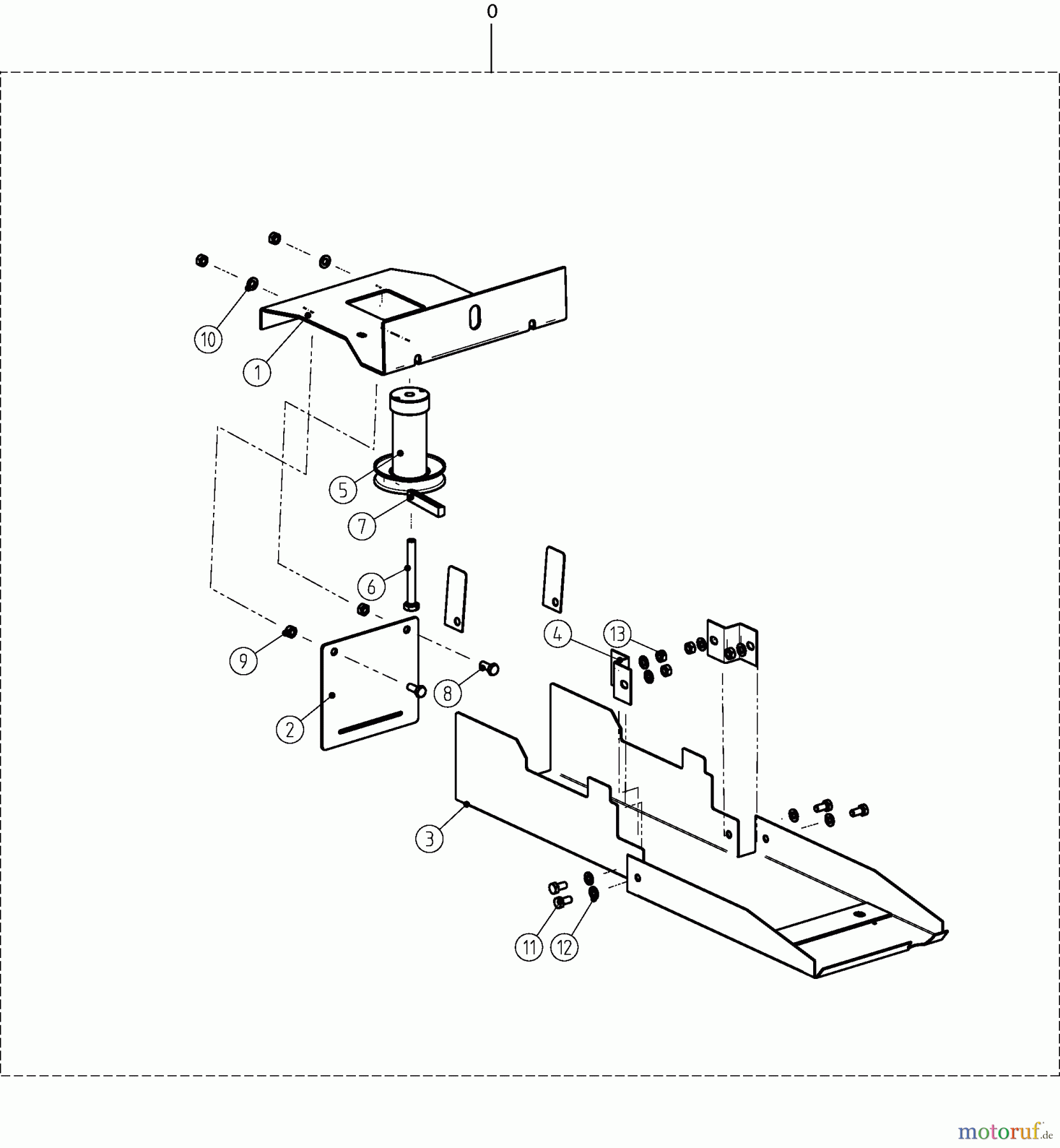 0

10
1
5
7
6
9
2
8
4
13
3
11
12

motoruf.de