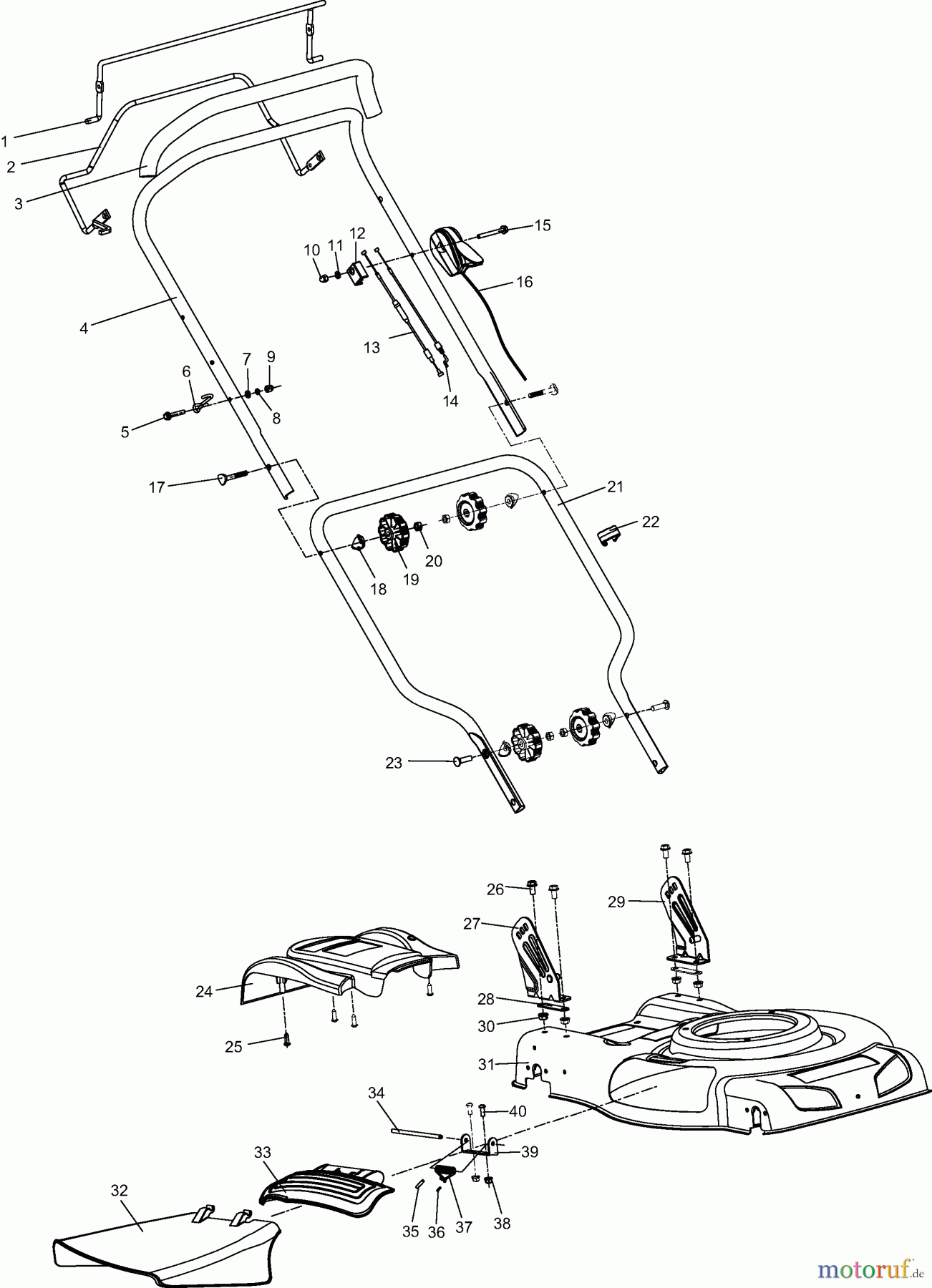 1
2
3
4
5
6
7
8
9
10
11
12
13
14
15
16
17
18
19
20
21
22
23
24
25
26
27
28
29
30
31
32
33
34
35
36
37
38
39
40
motoruf.de