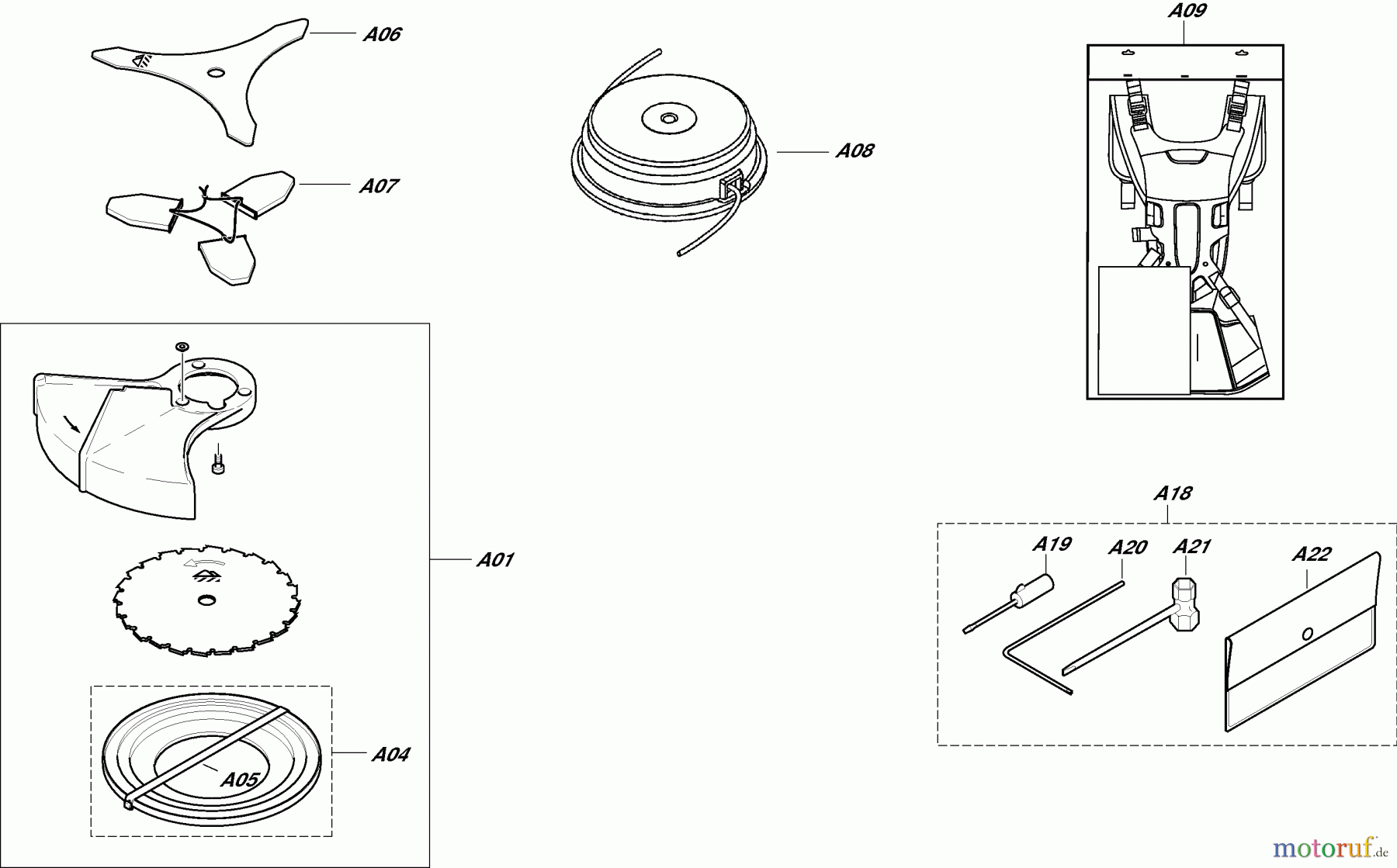 A06

A07

A08

A09

A01

A04

A05

A18

A19

A20

A21

A22

motoruf.de