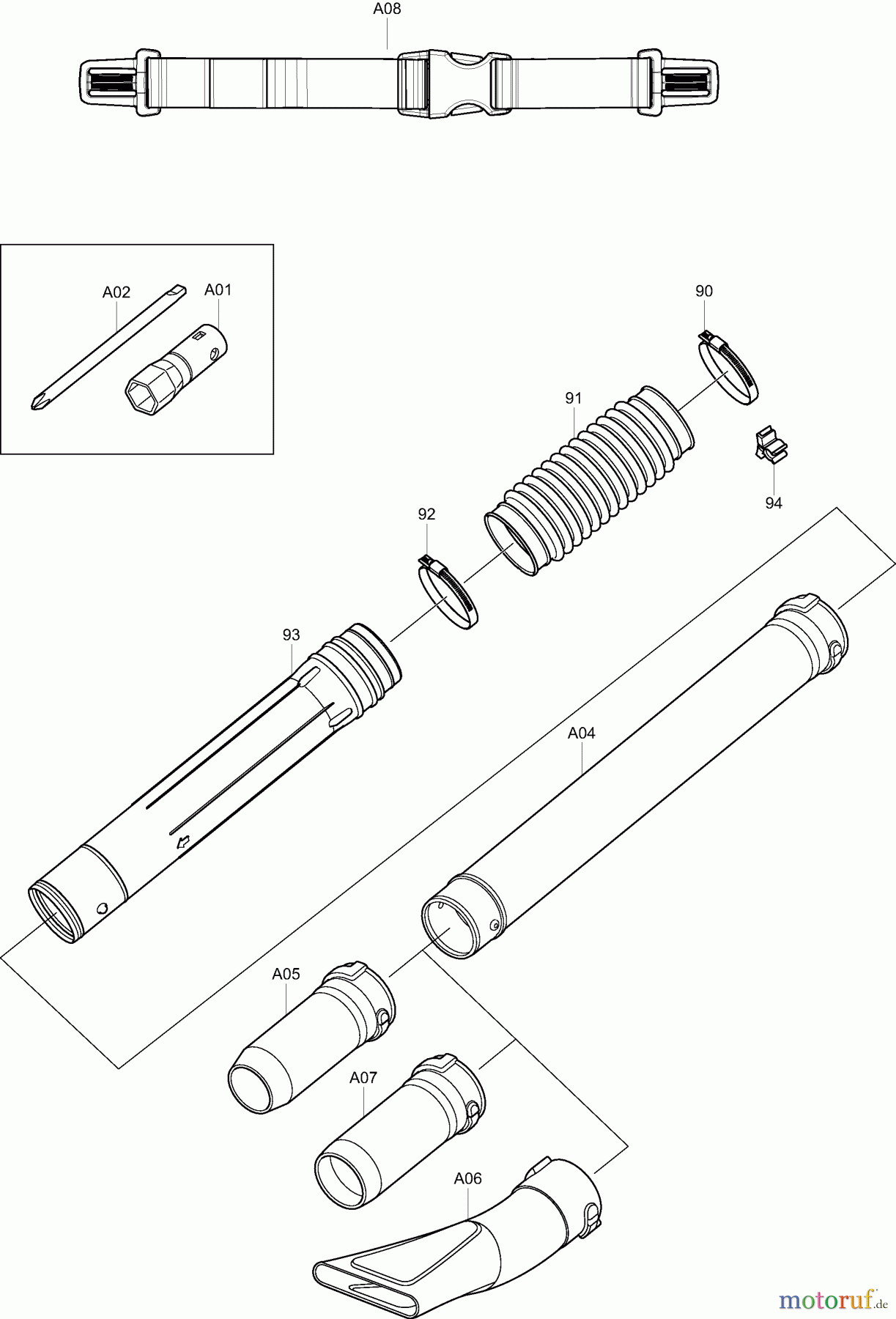 A08

A02

A01

90

91

94

92

93

A04

A05

A07

A06

motoruf.de