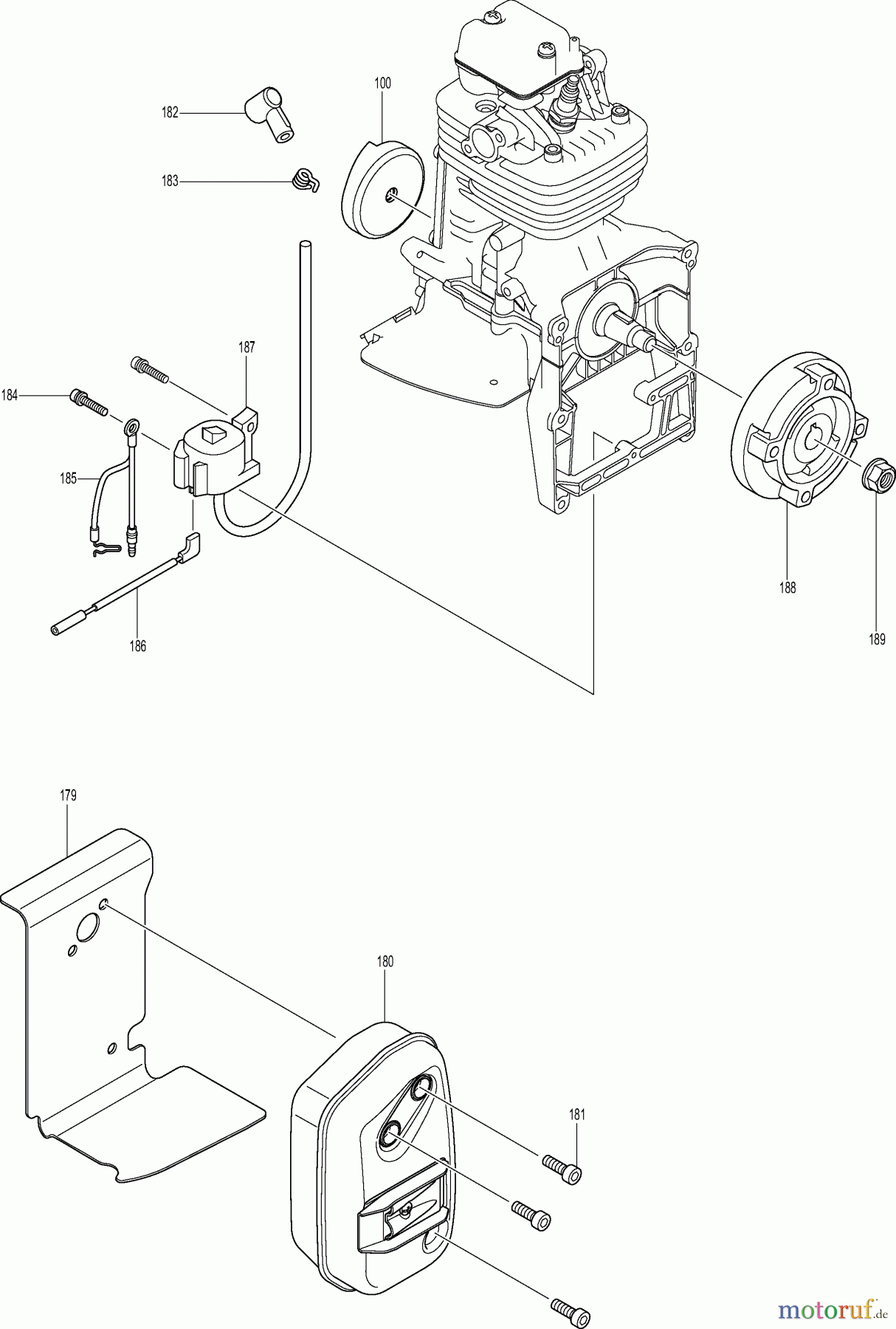 100

182

183

187

184

185

186

188

189

179

180

181

motoruf.de