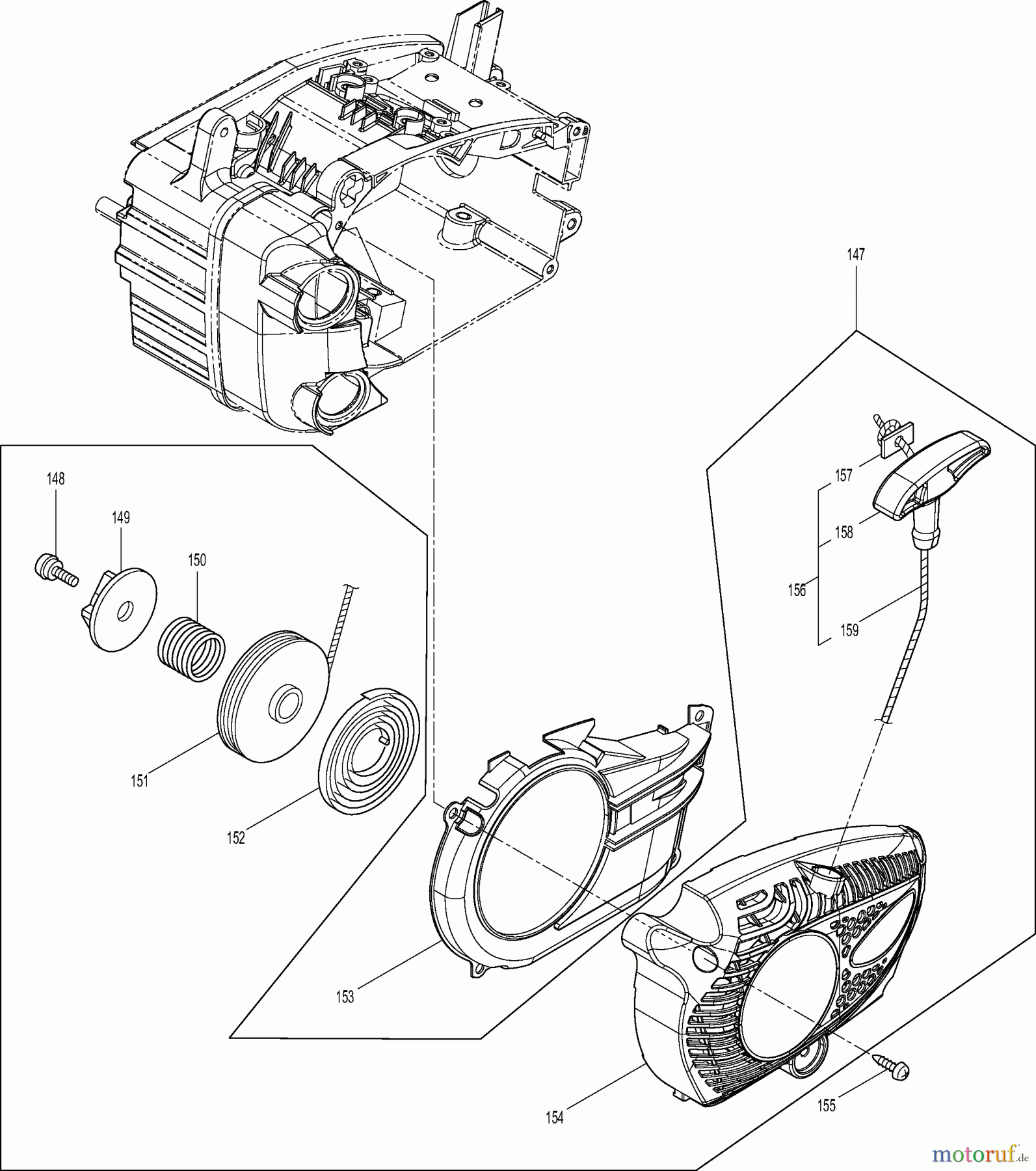 147

148

149

150

157

158

156

159

151

152

153

154

155

motoruf.de