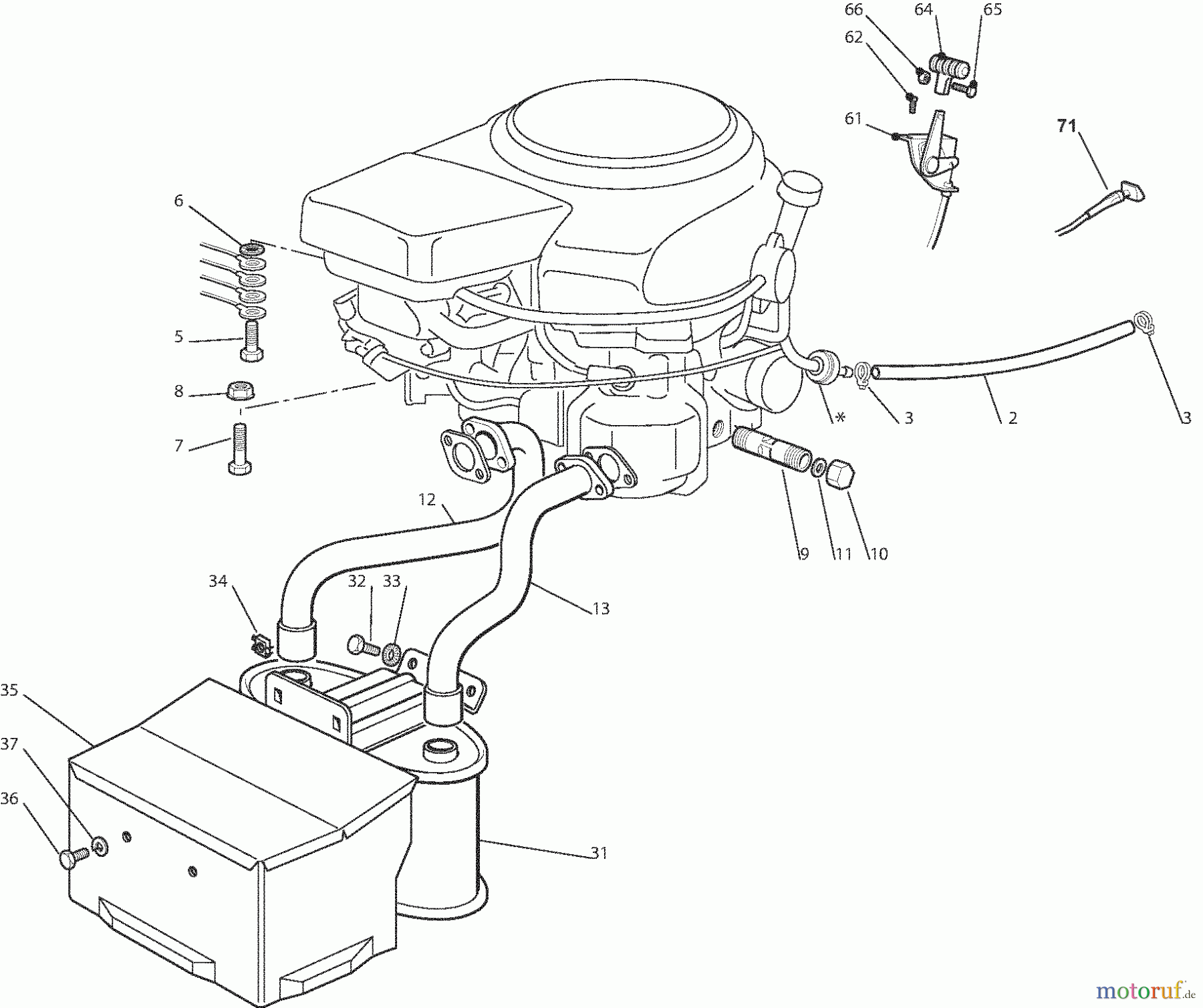 66
64
65
62
61
71
6
5
8
7
*
3
2
3
12
9
11
10
34
32
33
13
35
37
36
31
motoruf.de