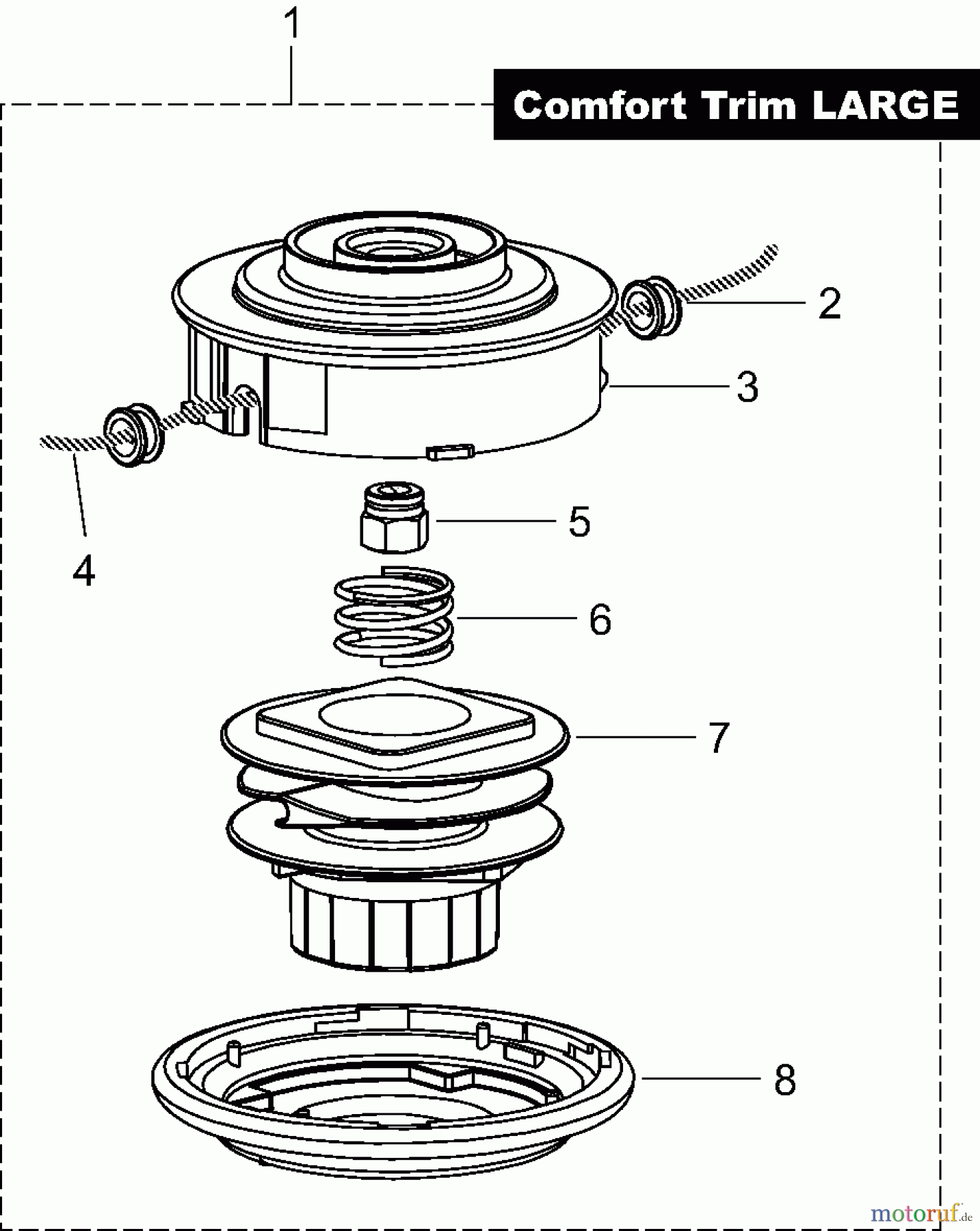 1

Comfort Trim LARGE

2

3

4

5

6

7

8

motoruf.de