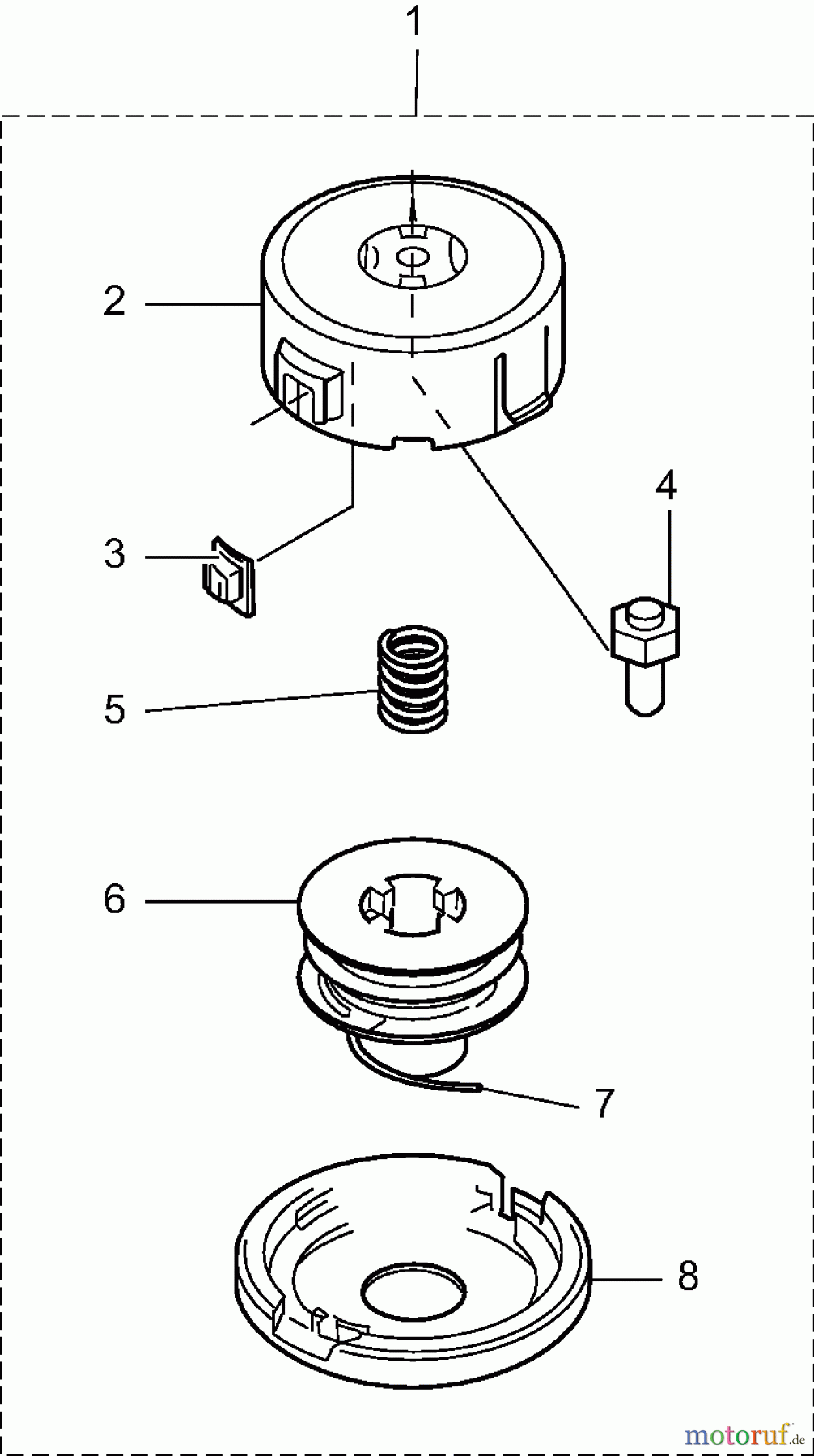 1
2
3
4
5
6
7
8
motoruf.de