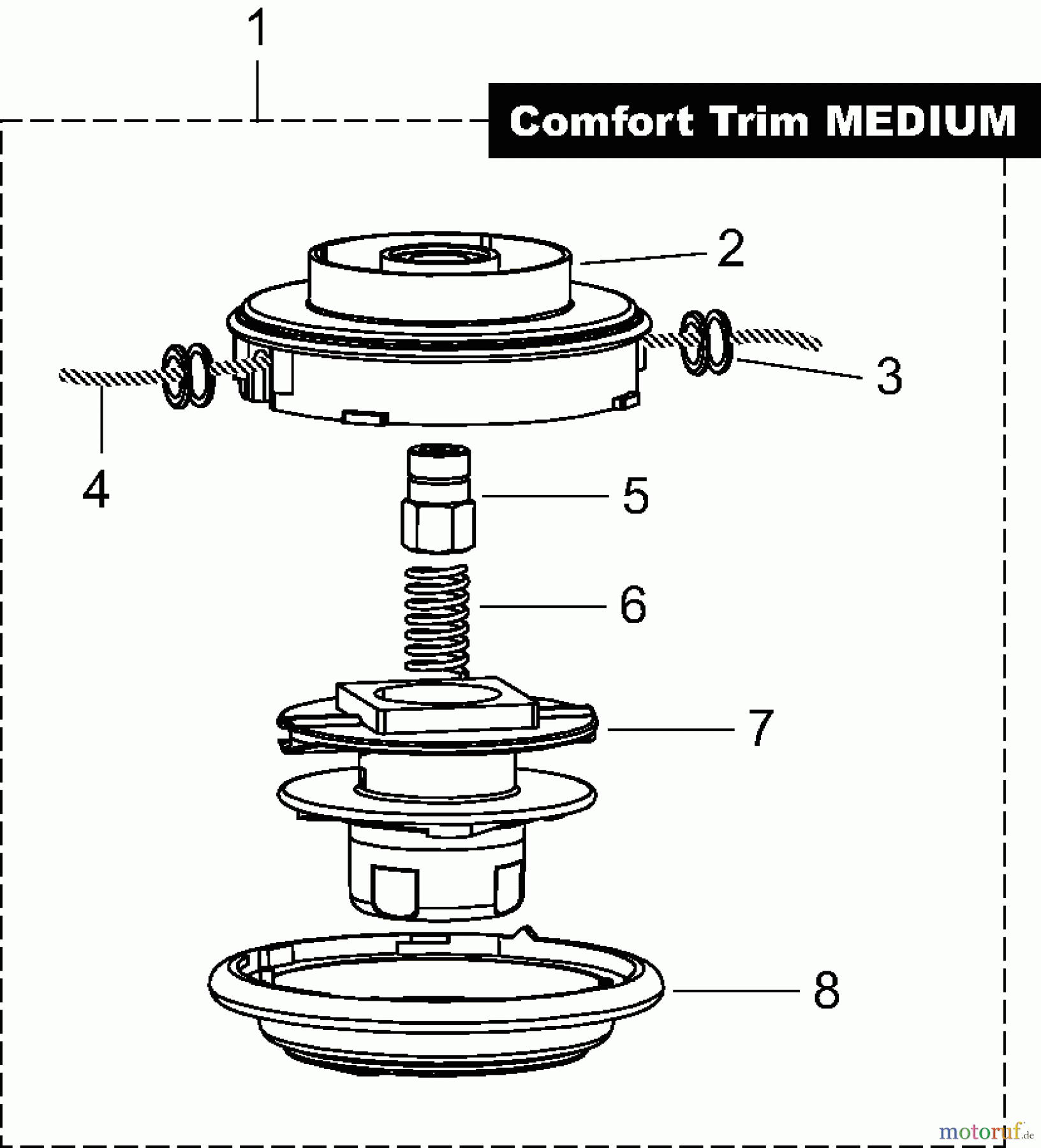 1

Comfort Trim MEDIUM

2

3

4

5

6

7

8

motoruf.de