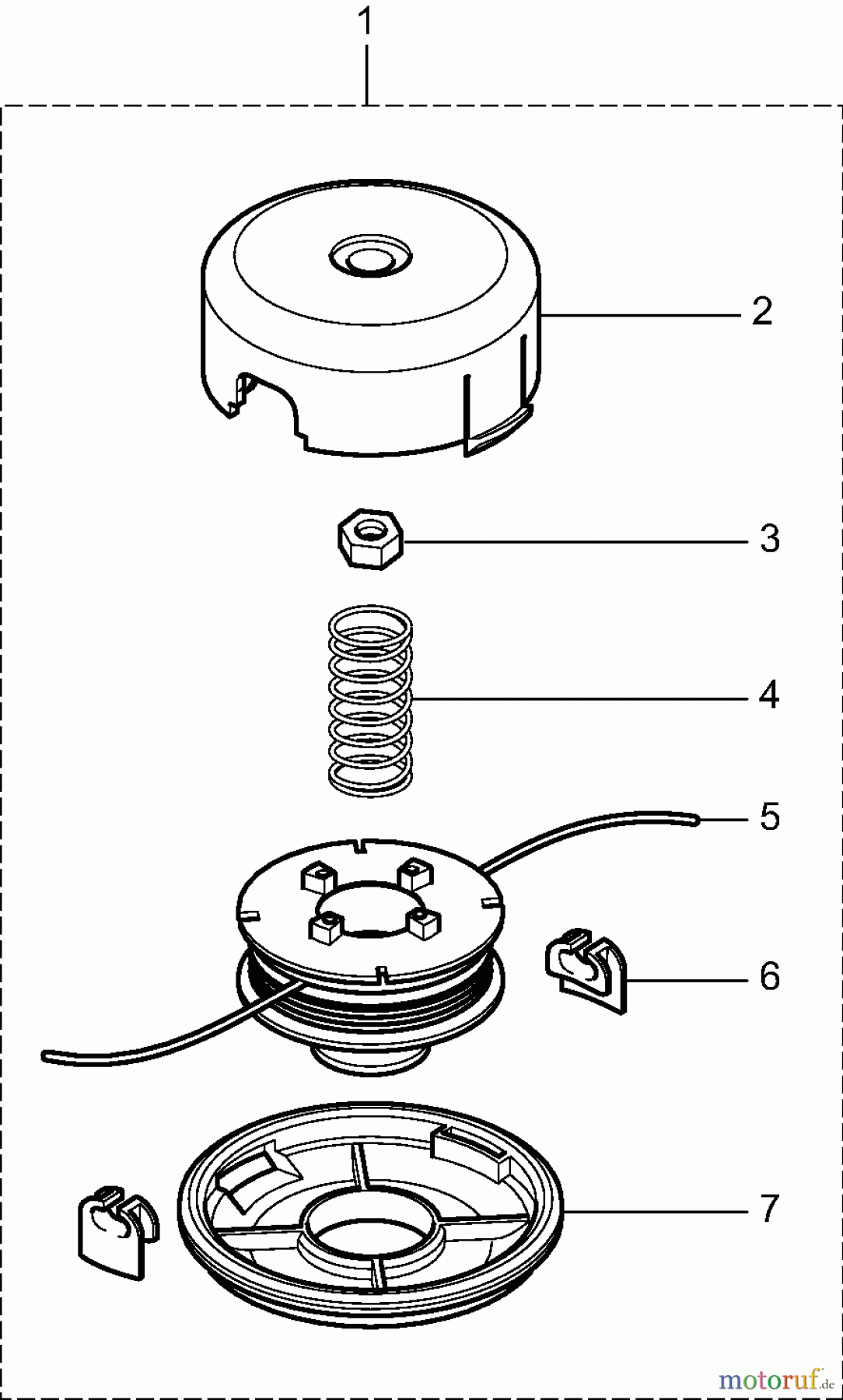 1

2

3

4

5

6

7

motoruf.de