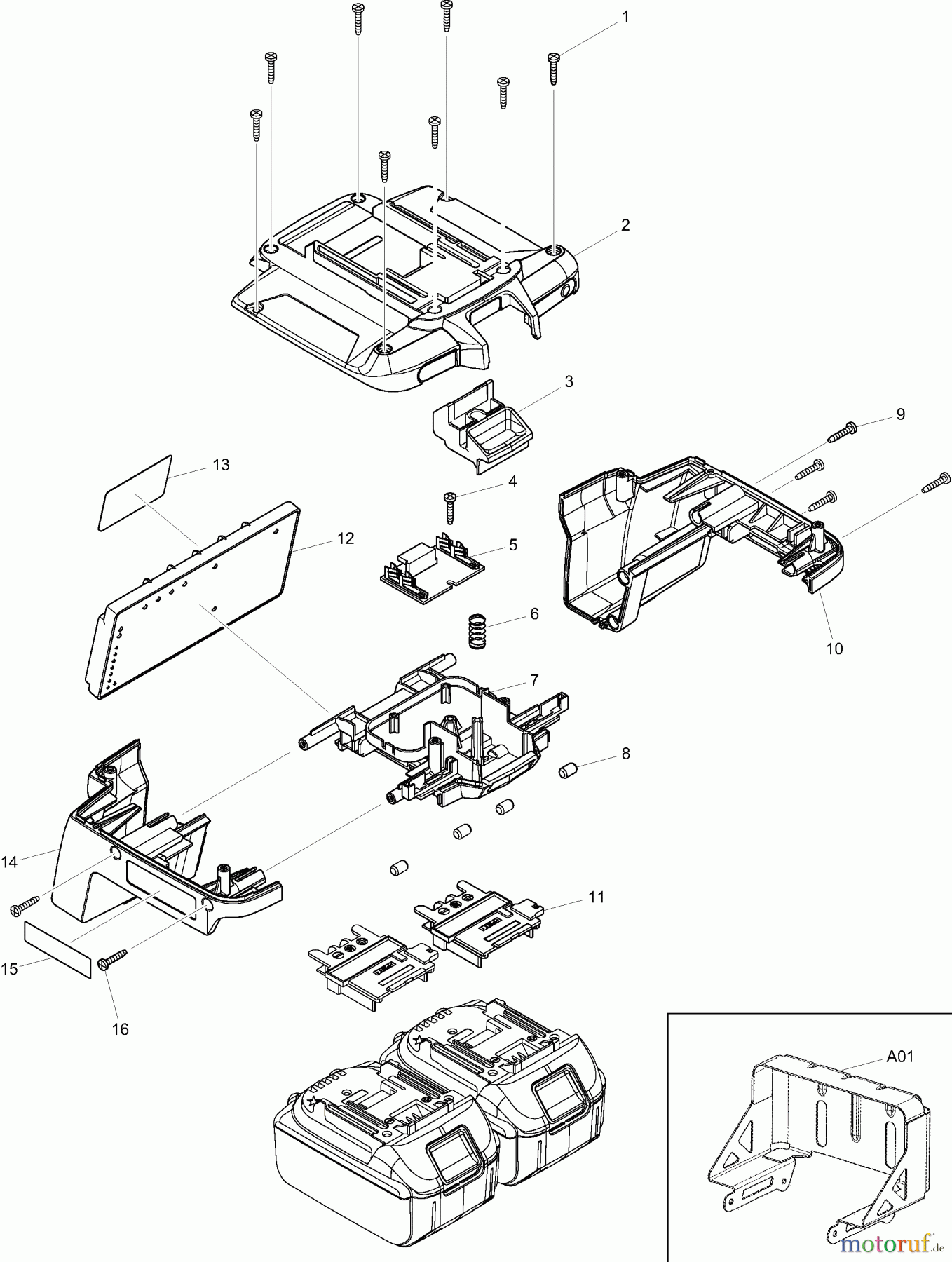 1
2
3
9
13
4
12
5
6
10
7
8
14
11
15
16
A01
motoruf.de