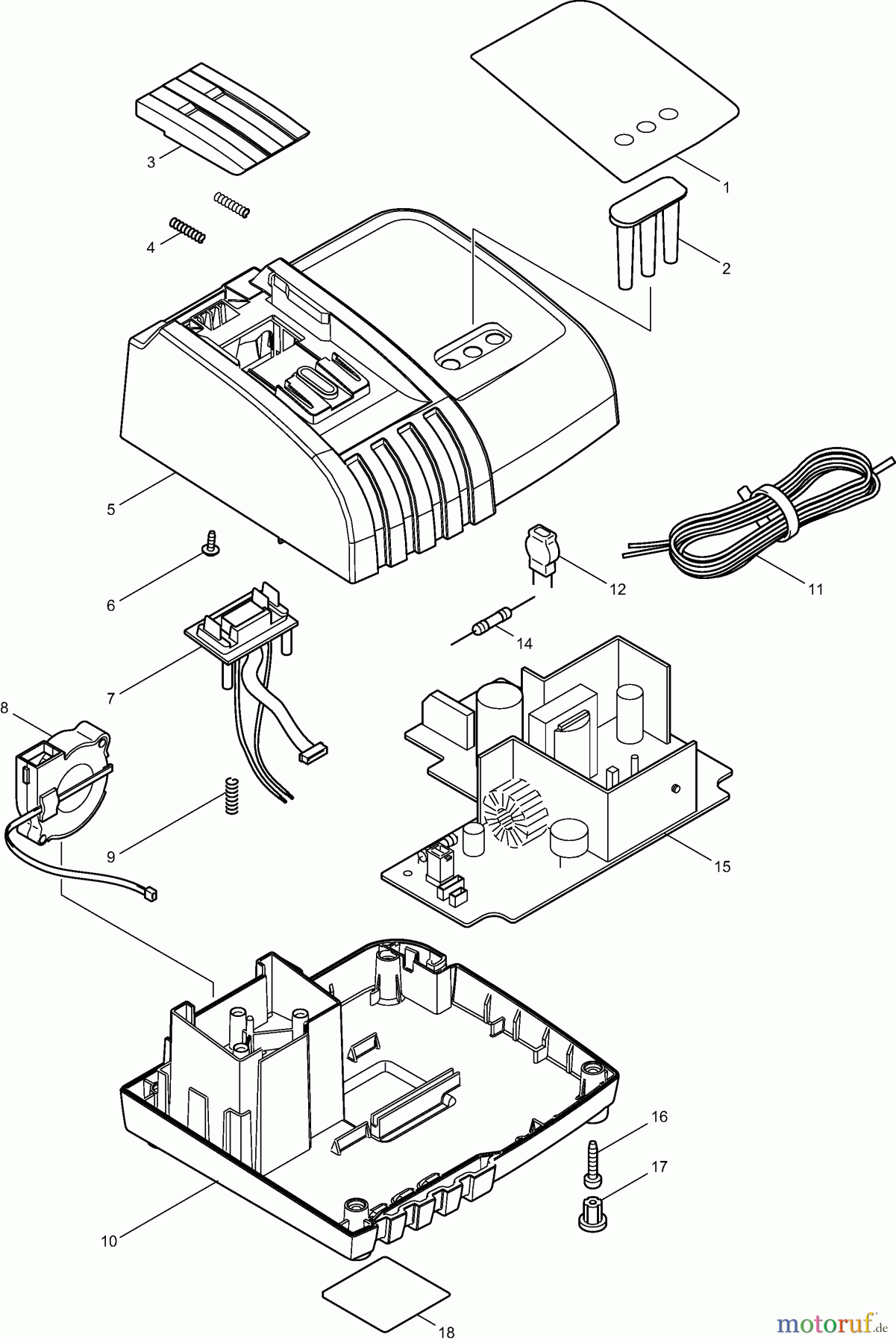 3
1
4
2
5
6
12
11
14
7
8
9
15
16
17
10
18
motoruf.de