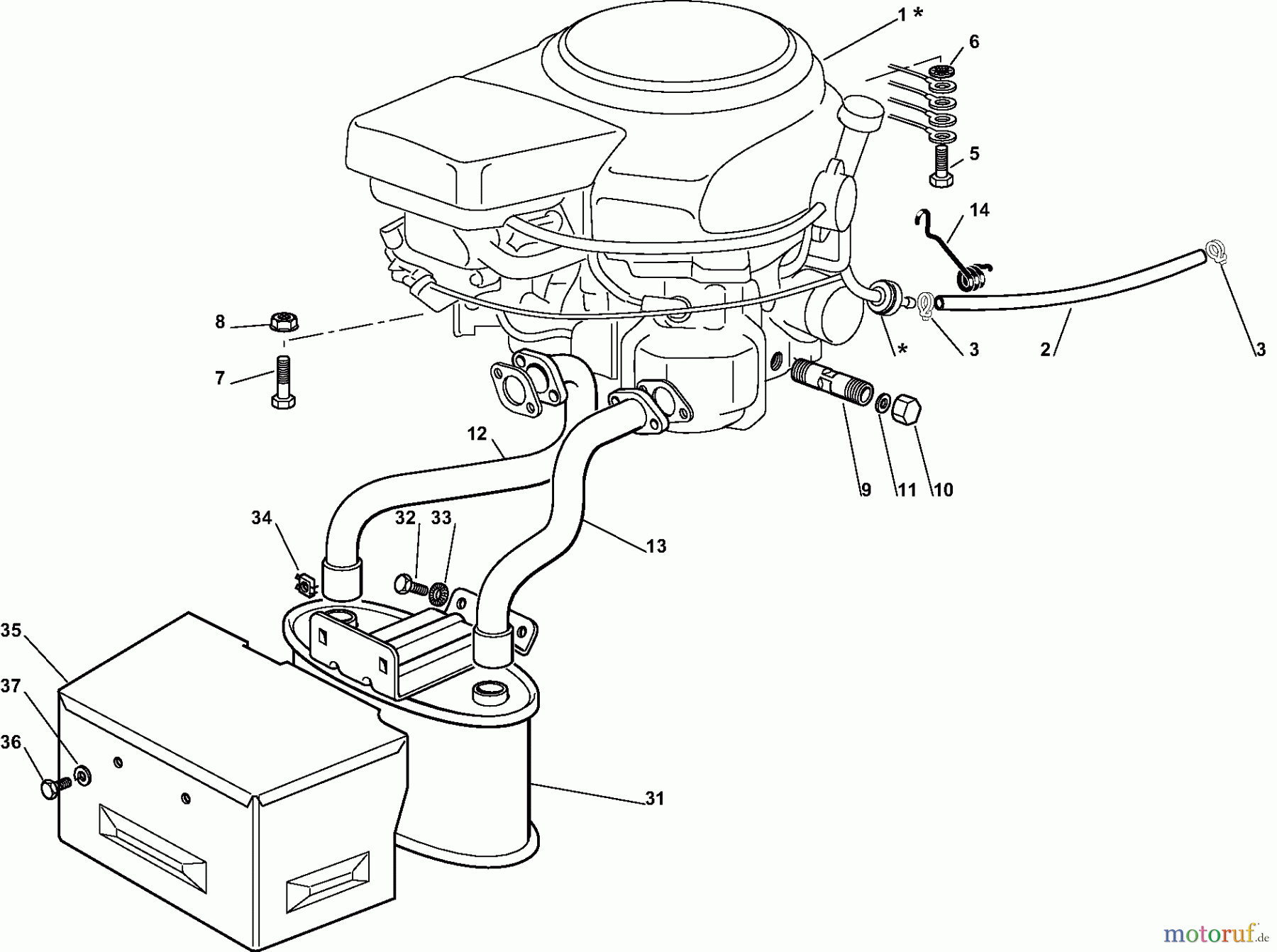 1 *
6
5
14
8
7
*
3
2
3
12
9
11
10
34
32
33
13
35
37
36
31
motoruf.de