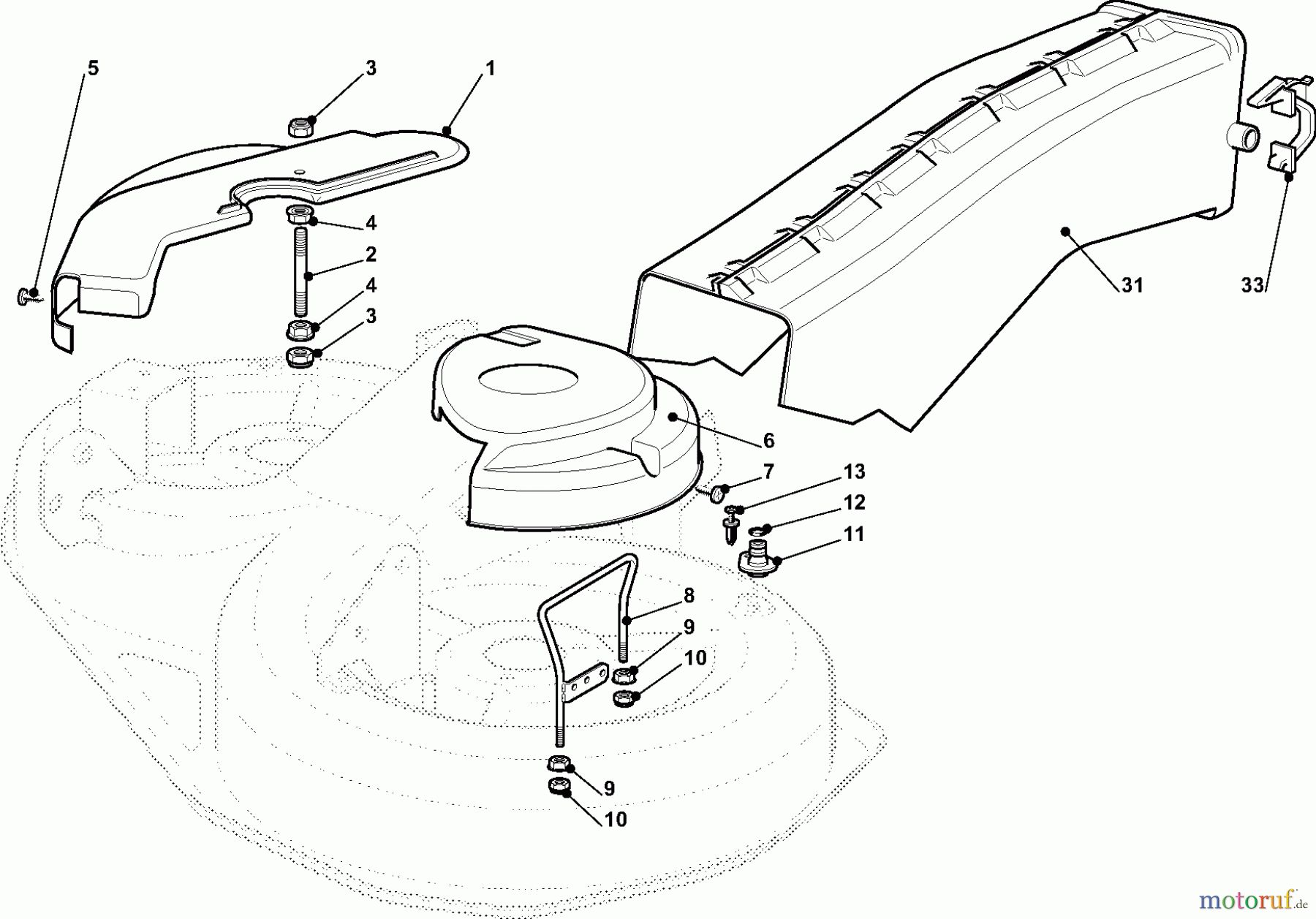 5
3
1
4
2
4
3
31
33
6
7
13
12
11
8
9
10
9
10
motoruf.de