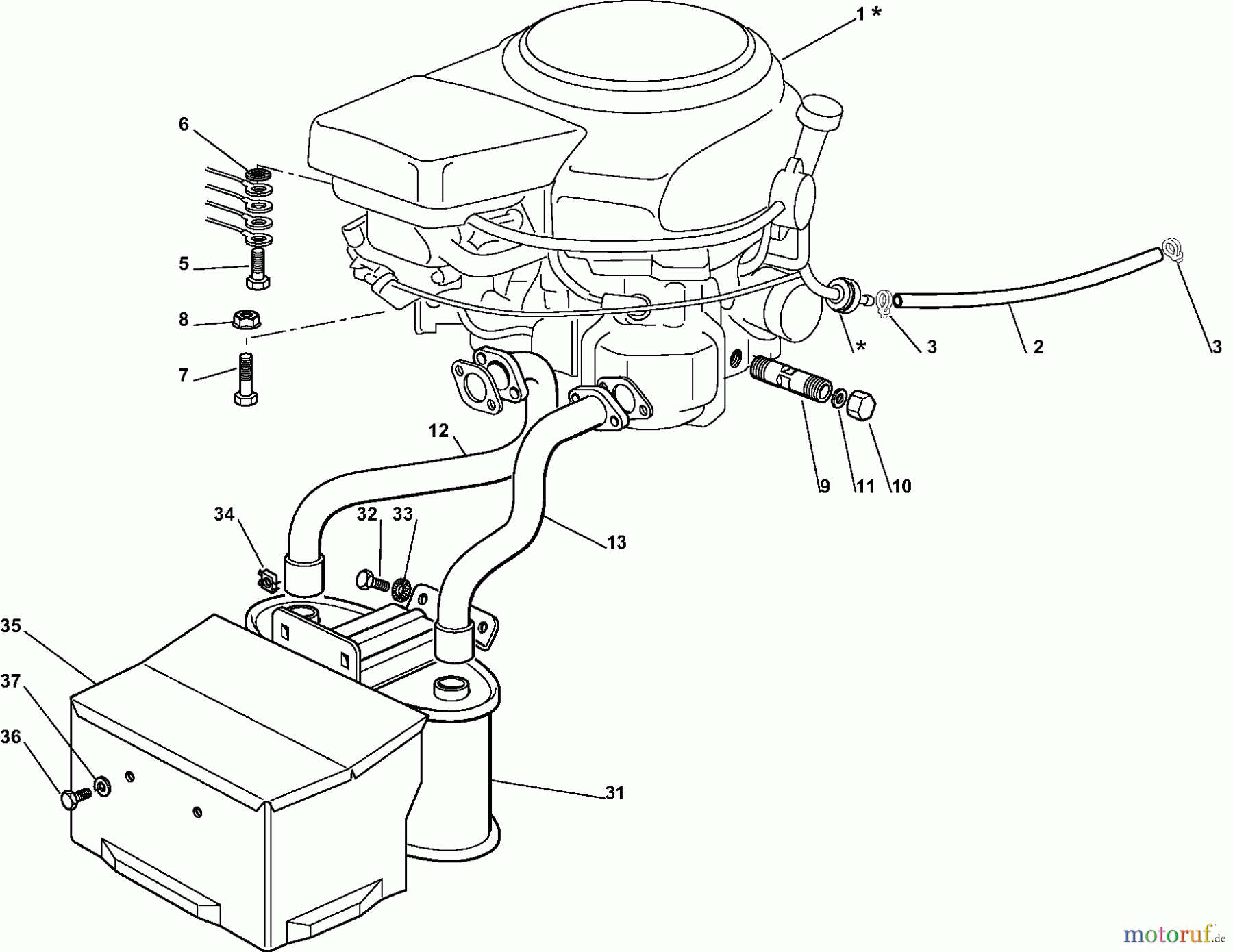 1 *
6
5
8
7
*
3
2
3
12
9
11
10
34
32
33
13
35
37
36
31
motoruf.de