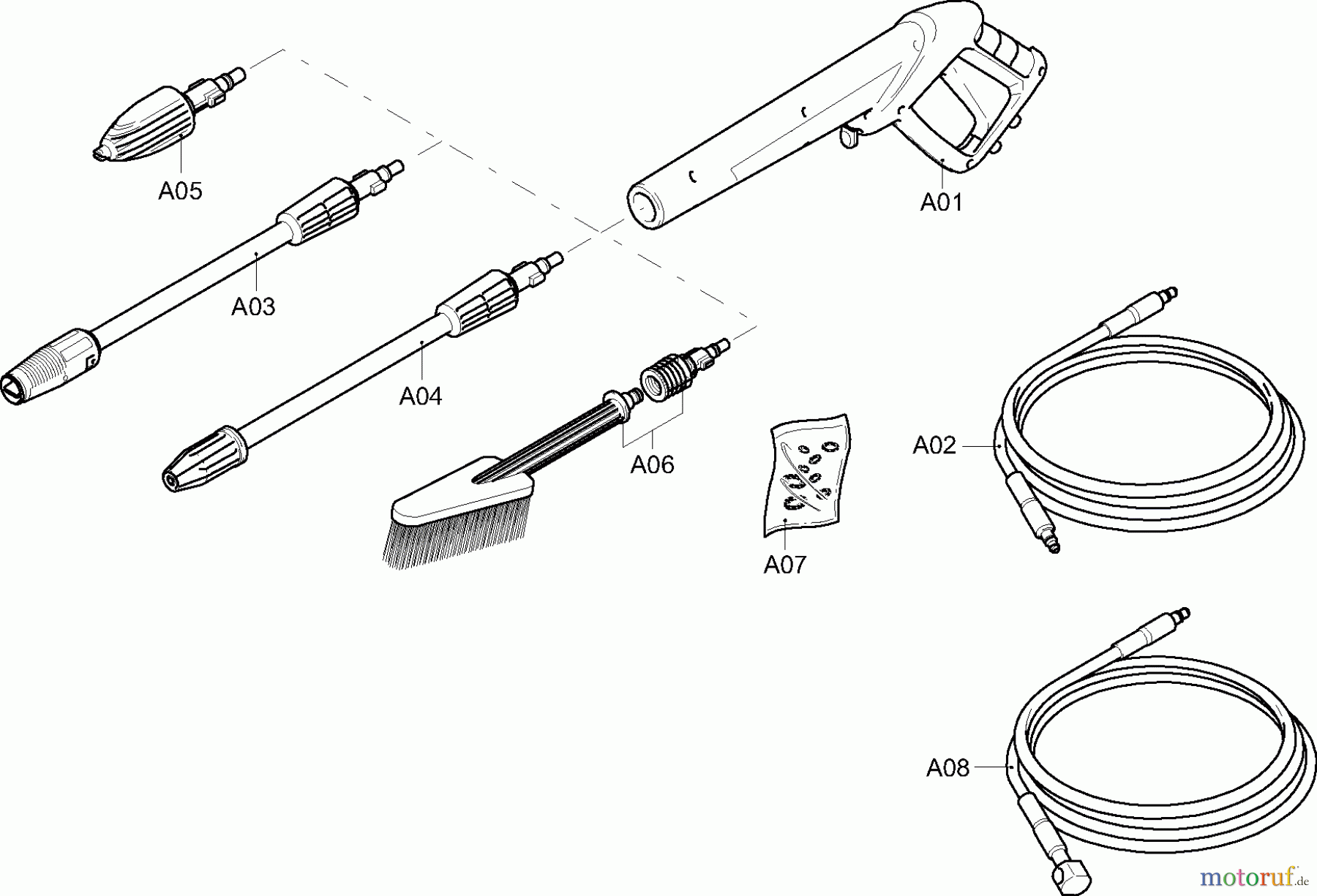 A05

A01

A03

A04

A06

A02

A07

A08

motoruf.de