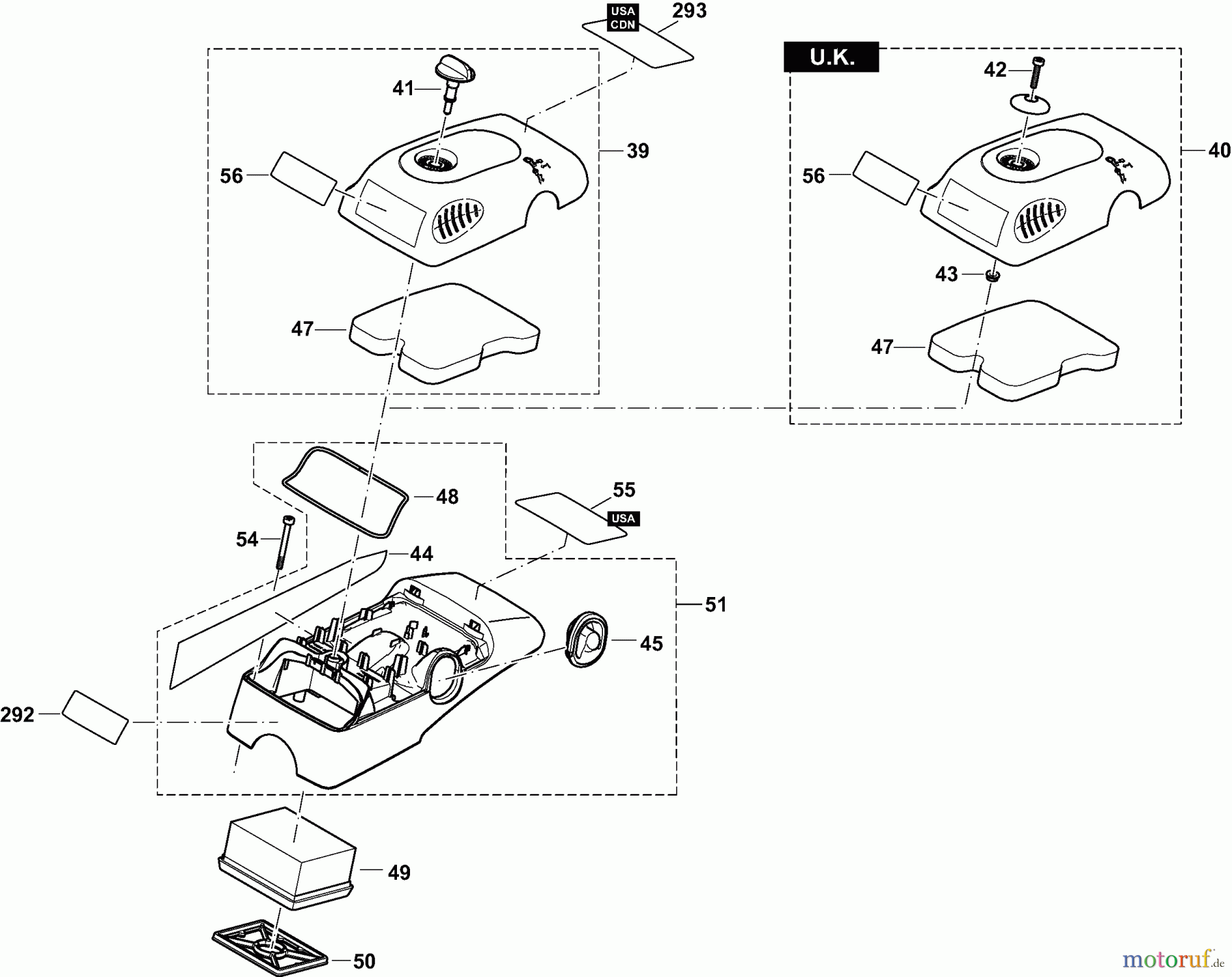 USA
CDN
293

U.K.

41
42

39
40

56
56

43

47
47

48
55
USA

54
44

51

45

292

49

50

motoruf.de