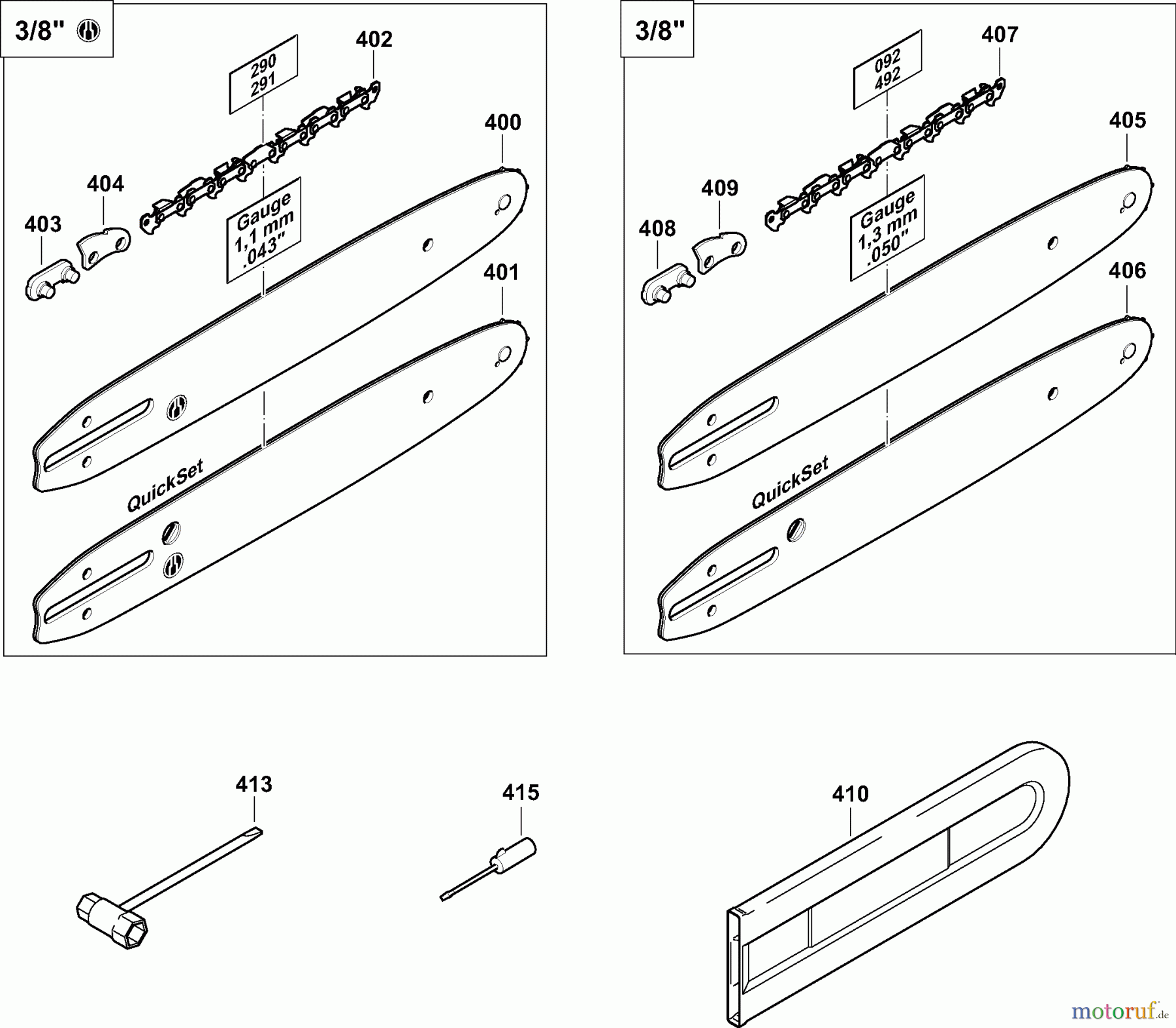 3/8"

290
291

402

400

404

403

Gauge
1,1 mm
.043"

401

QuickSet

3/8"

092
492

407

405

409

408

Gauge
1,3 mm
.050"

406

QuickSet

413

415

410

motoruf.de