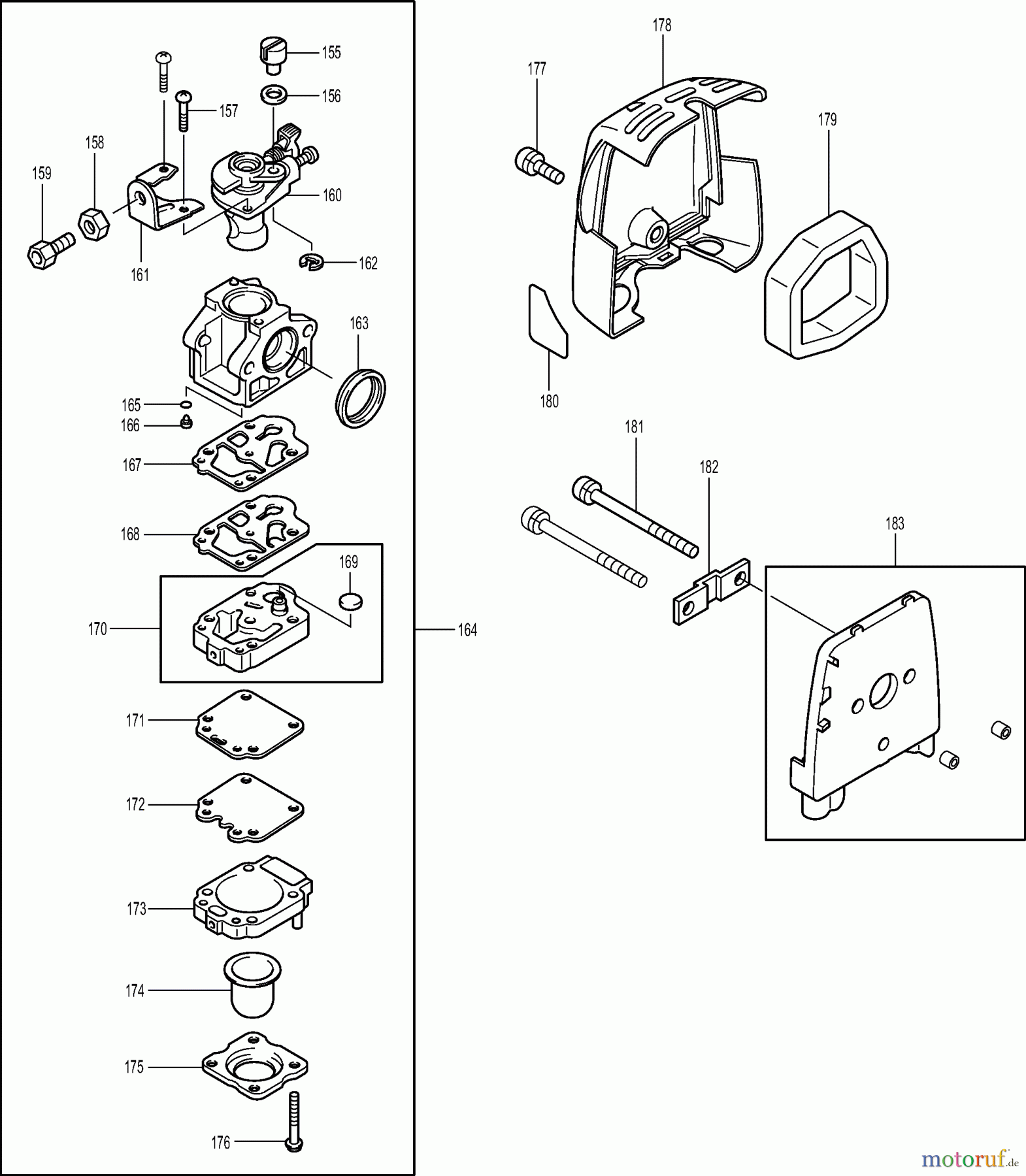 155
156
157
158
159
160
161
162
163
165
166
167
168
169
170
164
171
172
173
174
175
176
177
178
179
180
181
182
183
motoruf.de